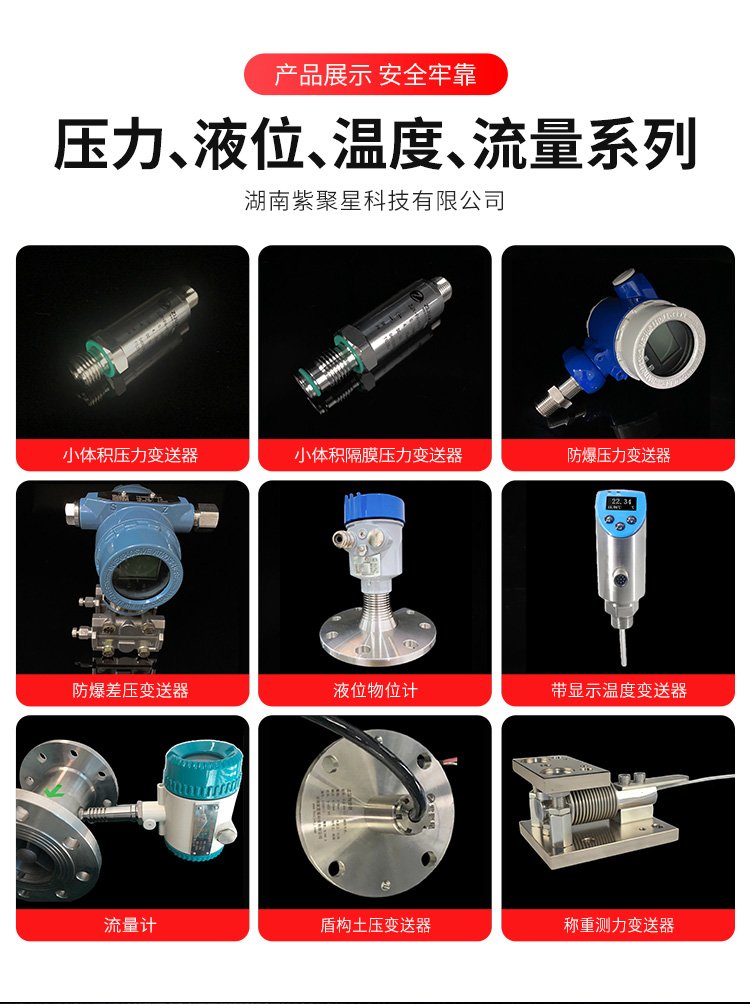 产品展示 安全牢靠

压力、液位、温度、流量系列

湖南紫聚星科技有限公司

小体积压力变送器

小体积隔膜压力变送器

防爆压力变送器

防爆差压变送器

液位物位计

22.34

带显示温度变送器

流量计

盾构土压变送器

称重测力变送器