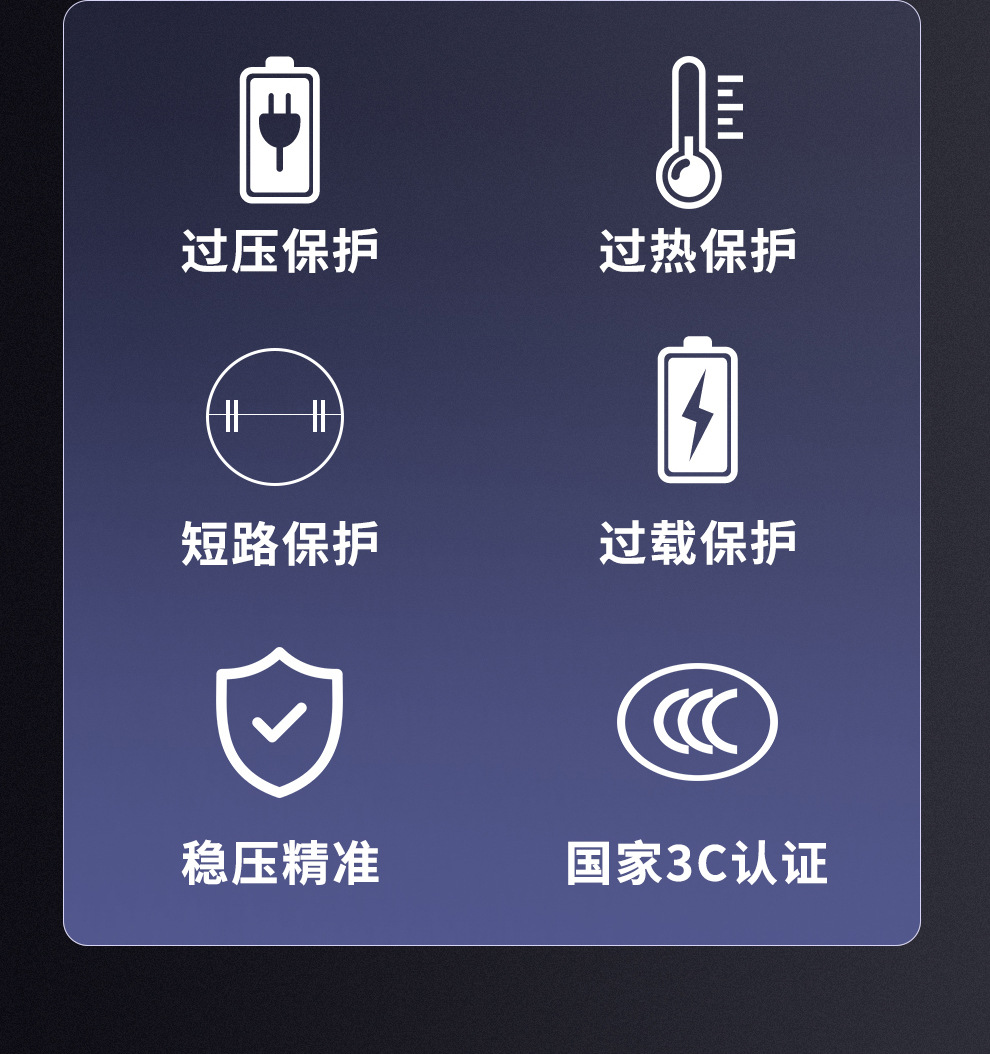 过压保护

过热保护

短路保护

过载保护

稳压精准

国家3C认证