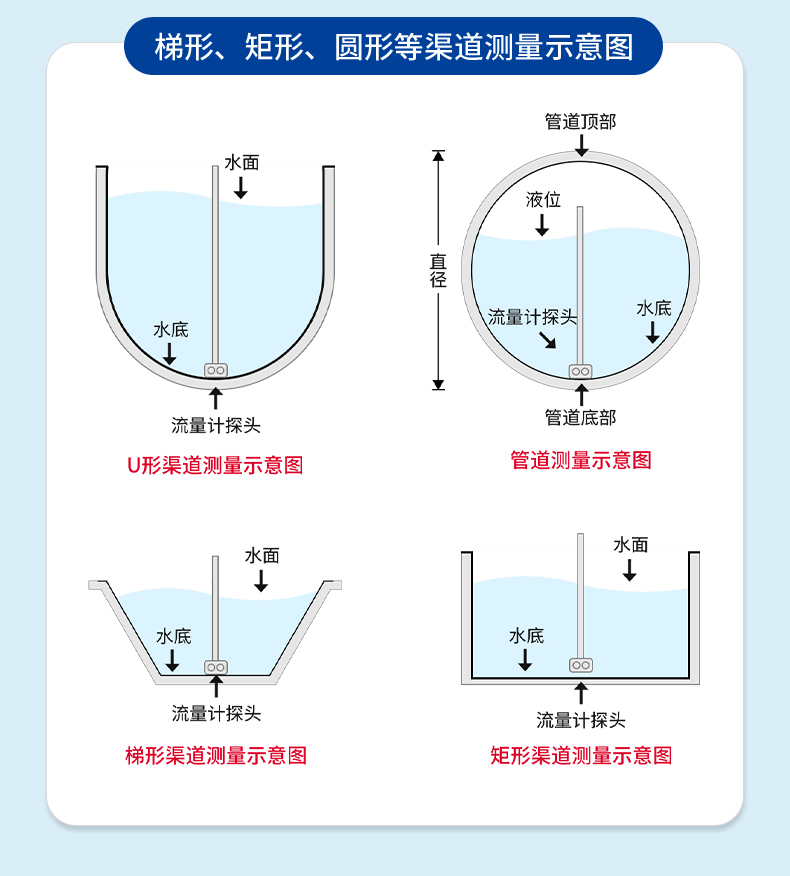 梯形、矩形、圆形等渠道测量示意图

水面

水底

流量计探头

U形渠道测量示意图

管道顶部

直径

液位

流量计探头

水底

管道底部

管道测量示意图

水面

水底

流量计探头

梯形渠道测量示意图

水面

水底

流量计探头

矩形渠道测量示意图