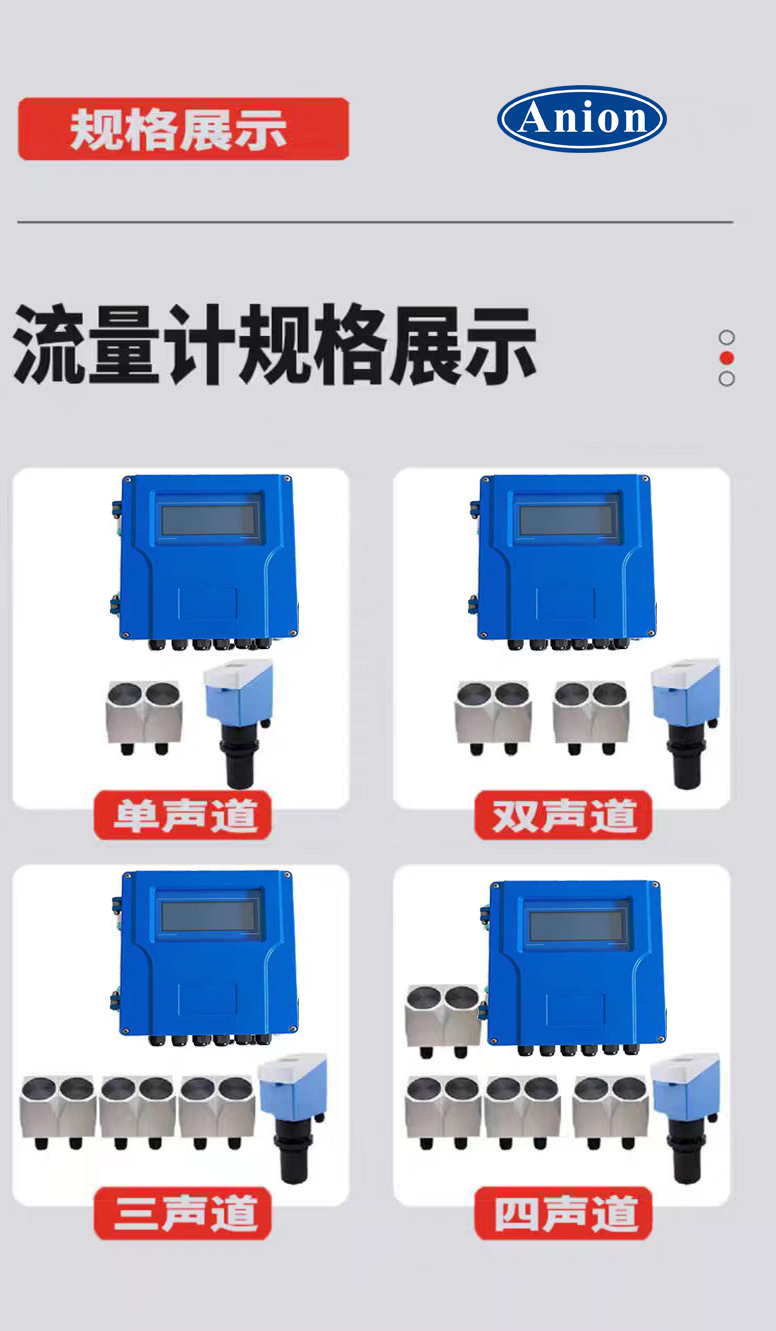 规格展示

Anion

流量计规格展示

单声道

双声道

三声道

四声道