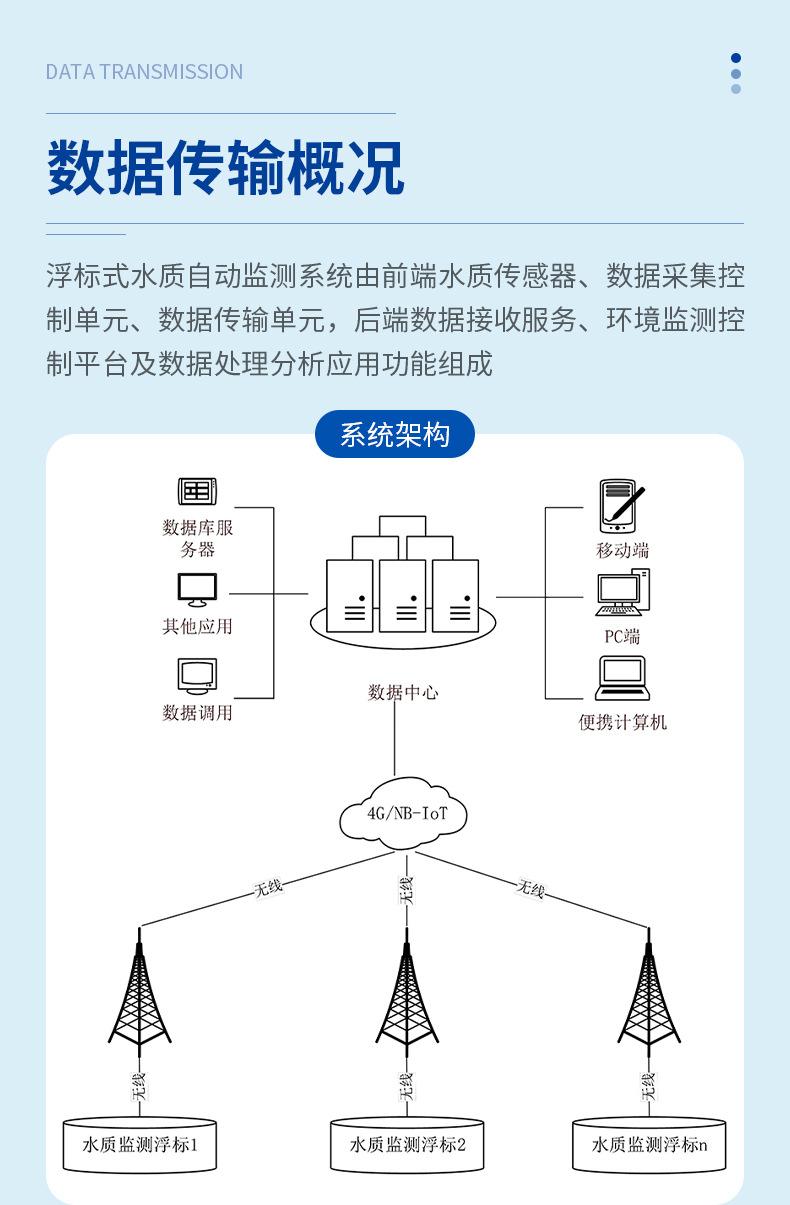 DATA TRANSMISSION

数据传输概况

浮标式水质自动监测系统由前端水质传感器、数据采集控制单元、数据传输单元，后端数据接收服务、环境监测控制平台及数据处理分析应用功能组成

系统架构

数据库服务器

其他应用

数据调用

数据中心

移动端

PC端

便携计算机

4G/NB-IoT

无线

无线

无线

无线

无线

无线

水质监测浮标1

水质监测浮标2

水质监测浮标n