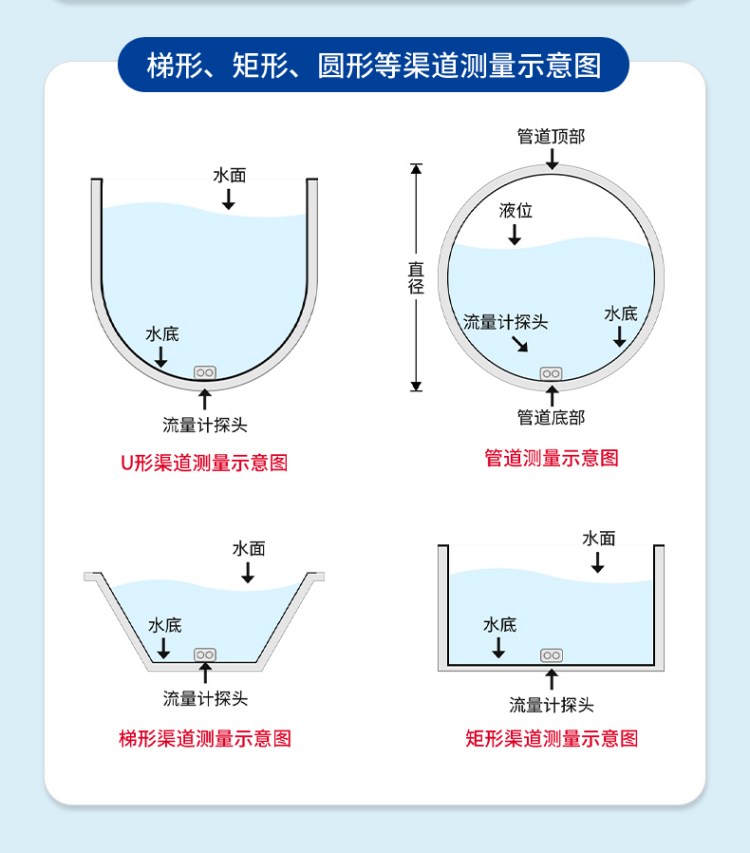 梯形、矩形、圆形等渠道测量示意图

水面

水底

流量计探头

U形渠道测量示意图

管道顶部

液位

直径

流量计探头

水底

管道底部

管道测量示意图

水面

水底

流量计探头

梯形渠道测量示意图

水面

水底

流量计探头

矩形渠道测量示意图