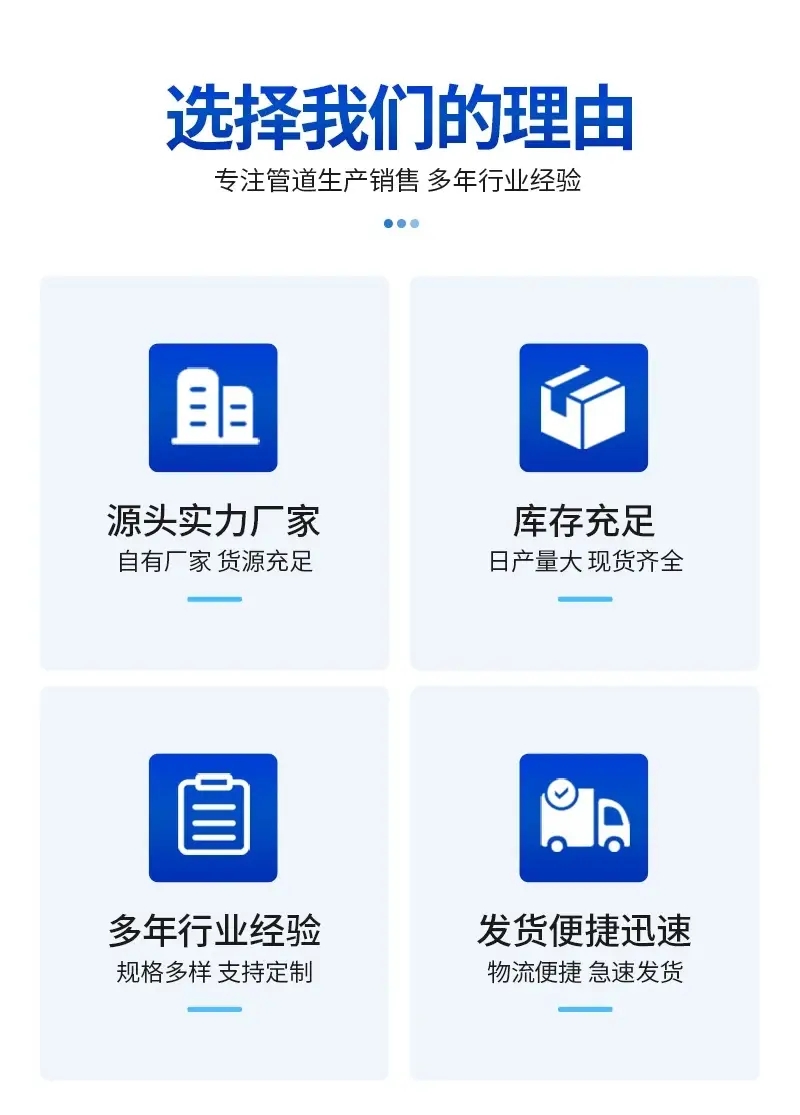 选择我们的理由

专注管道生产销售 多年行业经验

源头实力厂家

自有厂家 货源充足

库存充足

日产量大 现货齐全

多年行业经验

规格多样 支持定制

发货便捷迅速

物流便捷 急速发货