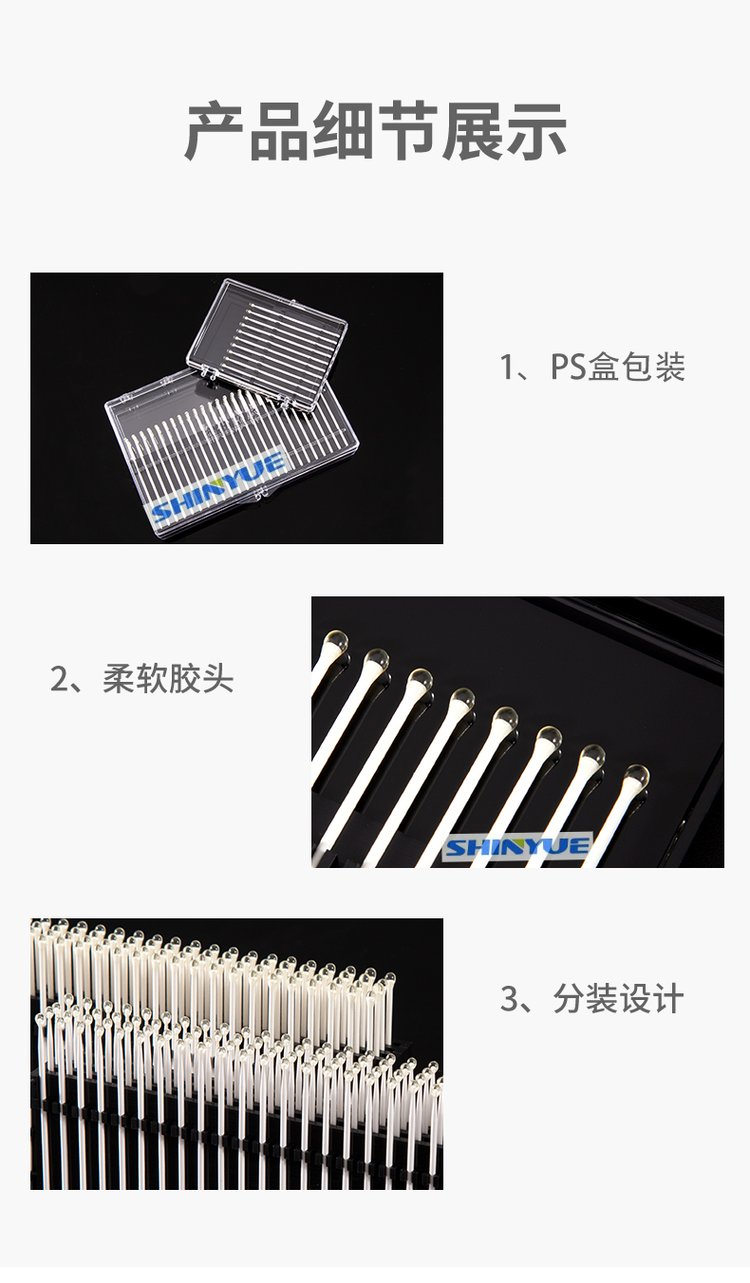 产品细节展示

SHINYUE

1、PS盒包装

2、柔软胶头

SHINYUE

3、分装设计