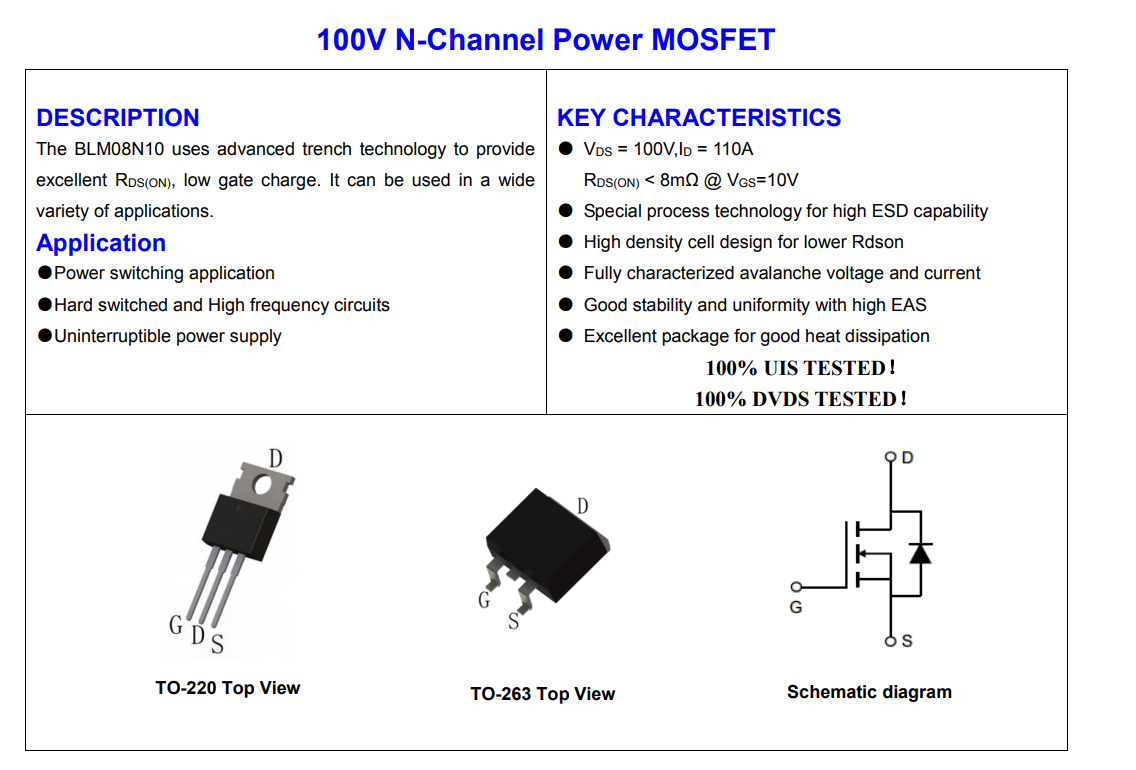 100V N-Channel Power MOSFET

DESCRIPTION

The BLM08N10 uses advanced trench technology to provide excellent $R_{DS(ON)}$, low gate charge. It can be used in a wide variety of applications.

Application

●Power switching application
●Hard switched and High frequency circuits
●Uninterruptible power supply

KEY CHARACTERISTICS

● $V_{DS}$ = 100V,$I_D$ = 110A
$R_{DS(ON)}$ < 8mΩ @ $V_{GS}$=10V
● Special process technology for high ESD capability
● High density cell design for lower Rdson
● Fully characterized avalanche voltage and current
● Good stability and uniformity with high EAS
● Excellent package for good heat dissipation

100% UIS TESTED!
100% DVDS TESTED!

D
G D S
TO-220 Top View

D
G S
TO-263 Top View

D
G
S
Schematic diagram