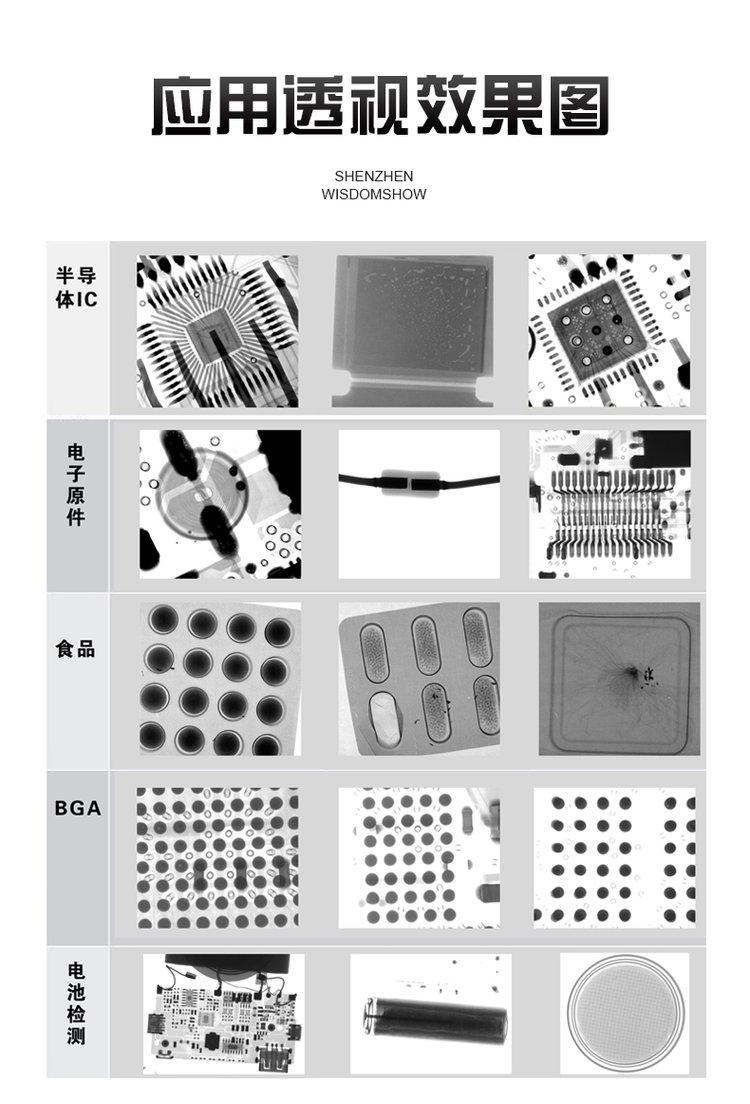 应用透视效果图

SHENZHEN
WISDOMSHOW

半导体IC

电子原件

食品

BGA

电池检测