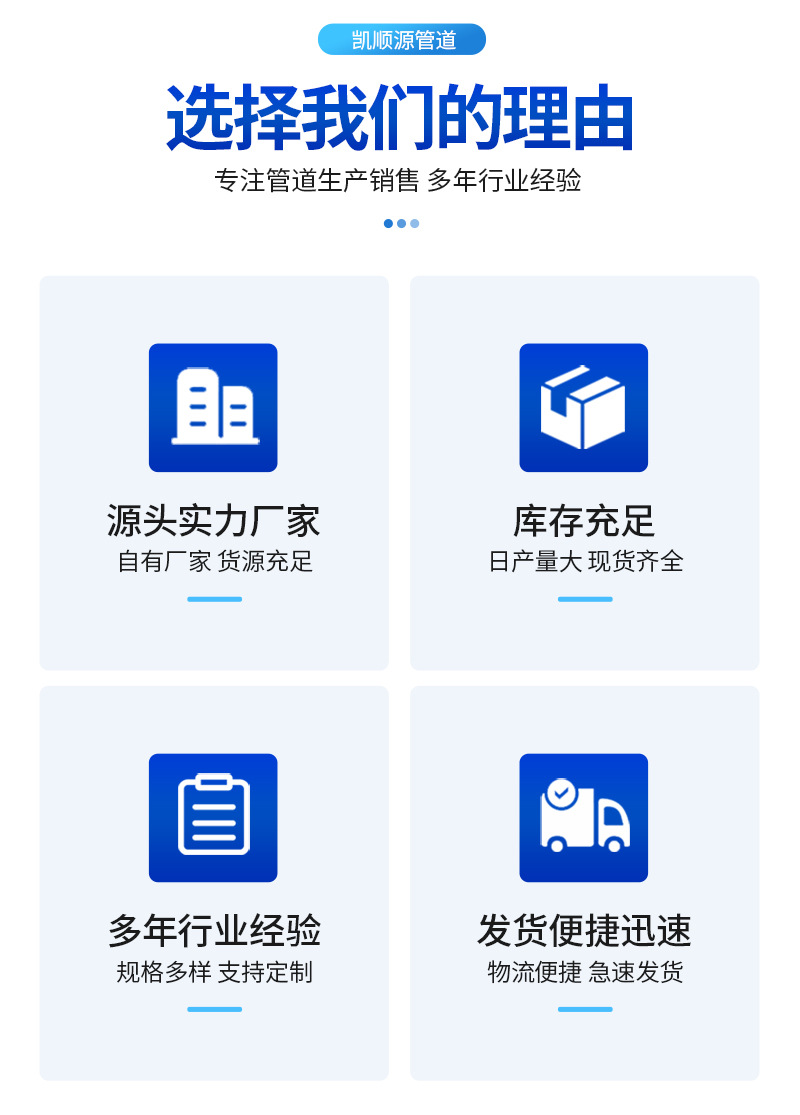 凯顺源管道

选择我们的理由

专注管道生产销售 多年行业经验

源头实力厂家

自有厂家 货源充足

库存充足

日产量大 现货齐全

多年行业经验

规格多样 支持定制

发货便捷迅速

物流便捷 急速发货