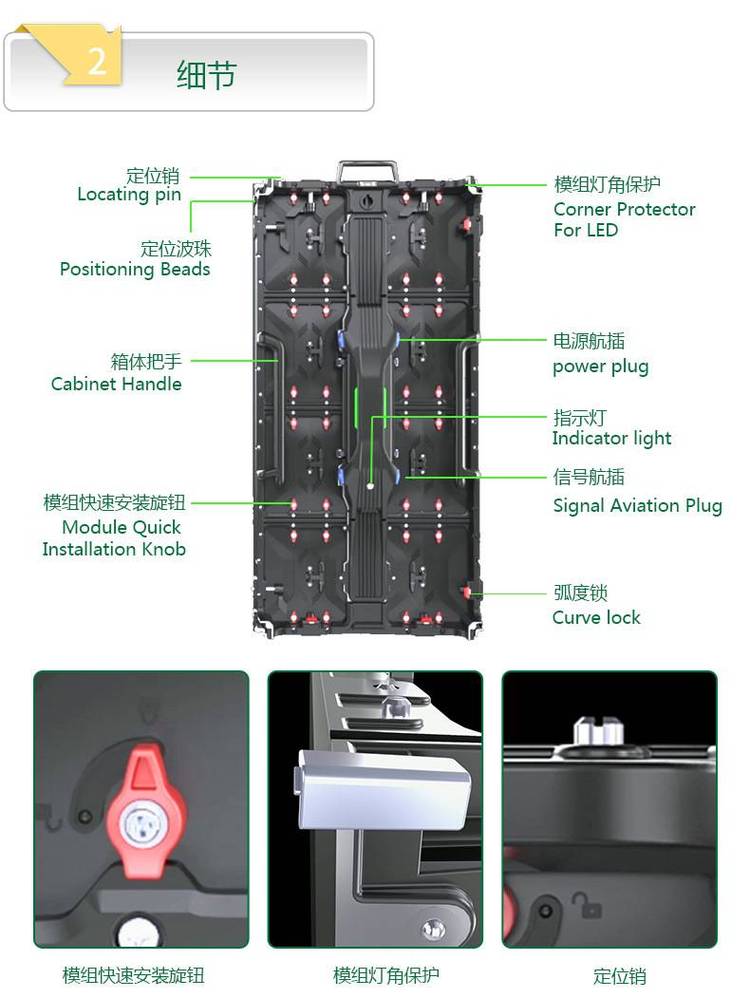 2 细节

定位销
Locating pin

定位波珠
Positioning Beads

箱体把手
Cabinet Handle

模组快速安装旋钮
Module Quick Installation Knob

模组灯角保护
Corner Protector For LED

电源航插
power plug

指示灯
Indicator light

信号航插
Signal Aviation Plug

弧度锁
Curve lock

模组快速安装旋钮

模组灯角保护

定位销