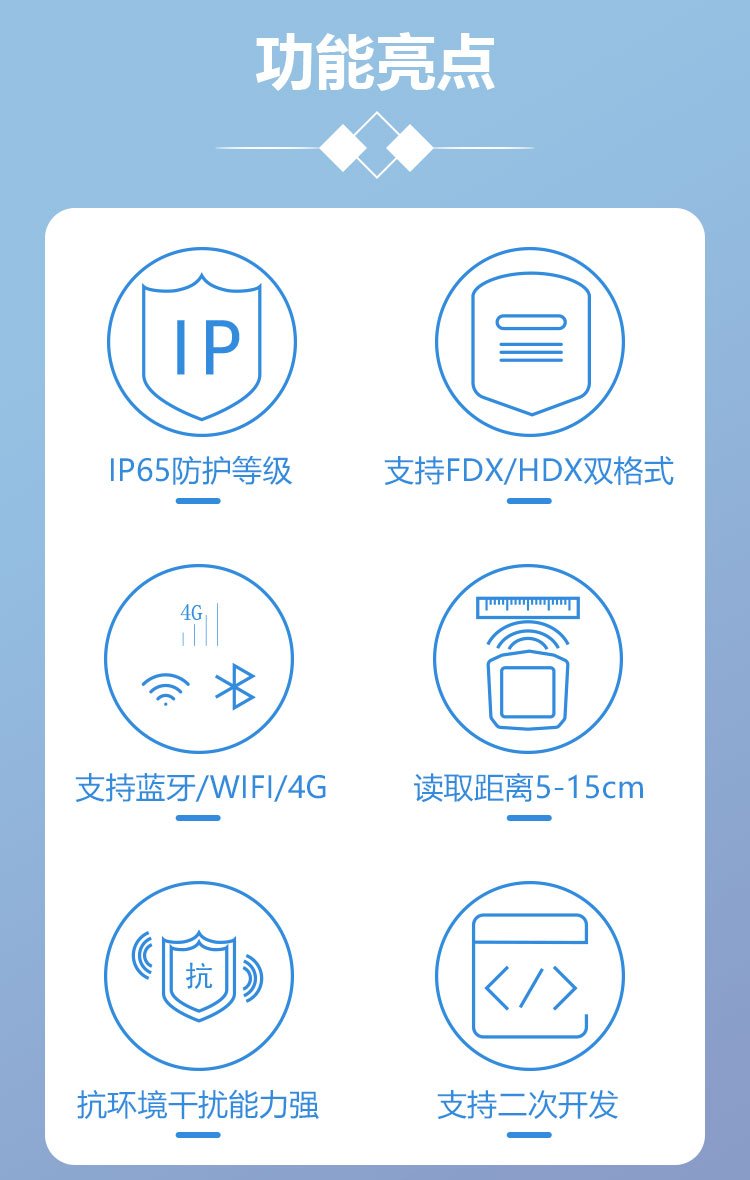 功能亮点

IP

IP65防护等级

支持FDX/HDX双格式

4G

支持蓝牙/WIFI/4G

读取距离5-15cm

抗

抗环境干扰能力强

支持二次开发