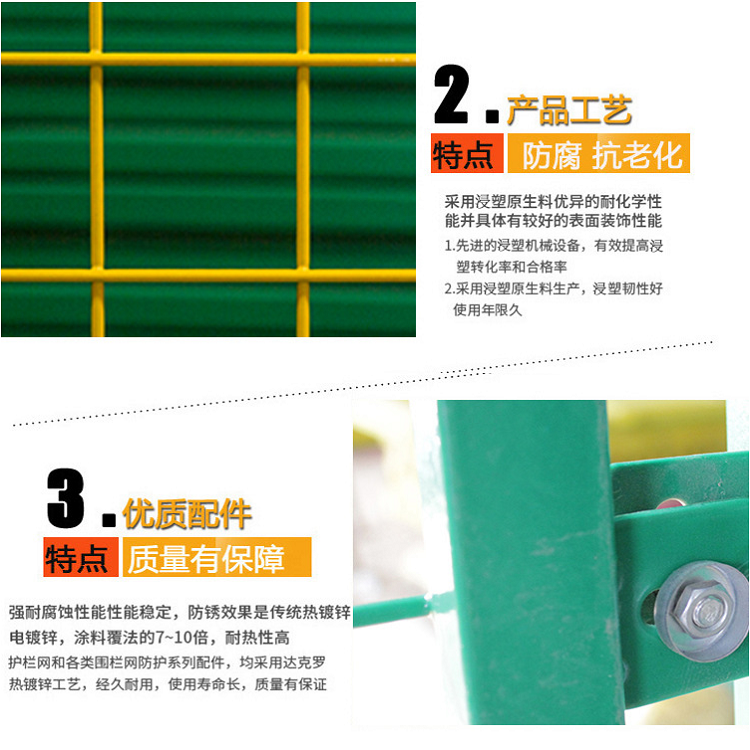 2. 产品工艺

特点 防腐 抗老化

采用浸塑原生料优异的耐化学性能并具体有较好的表面装饰性能

1.先进的浸塑机械设备，有效提高浸塑转化率和合格率

2.采用浸塑原生料生产，浸塑韧性好使用年限久

3. 优质配件

特点 质量有保障

强耐腐蚀性能性能稳定，防锈效果是传统热镀锌电镀锌，涂料覆法的7~10倍，耐热性高

护栏网和各类围栏网防护系列配件，均采用达克罗热镀锌工艺，经久耐用，使用寿命长，质量有保证