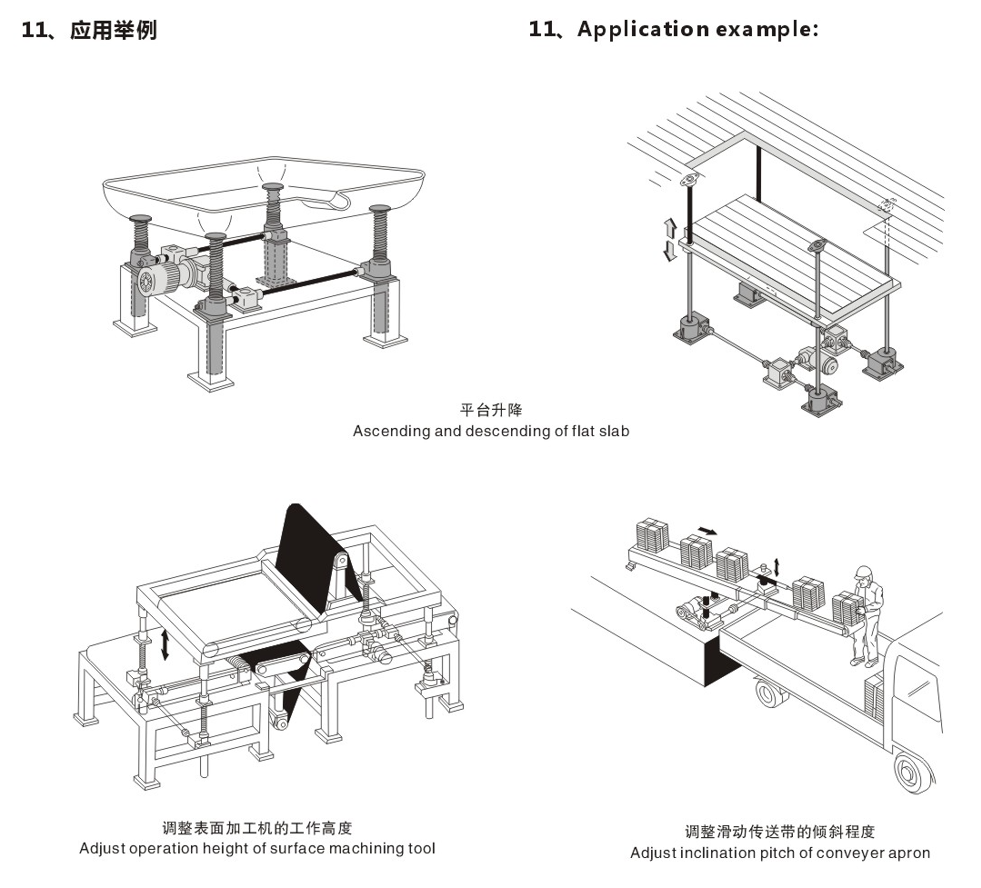 11、应用举例

11、Application example:

平台升降
Ascending and descending of flat slab

调整表面加工机的工作高度
Adjust operation height of surface machining tool

调整滑动传送带的倾斜程度
Adjust inclination pitch of conveyer apron