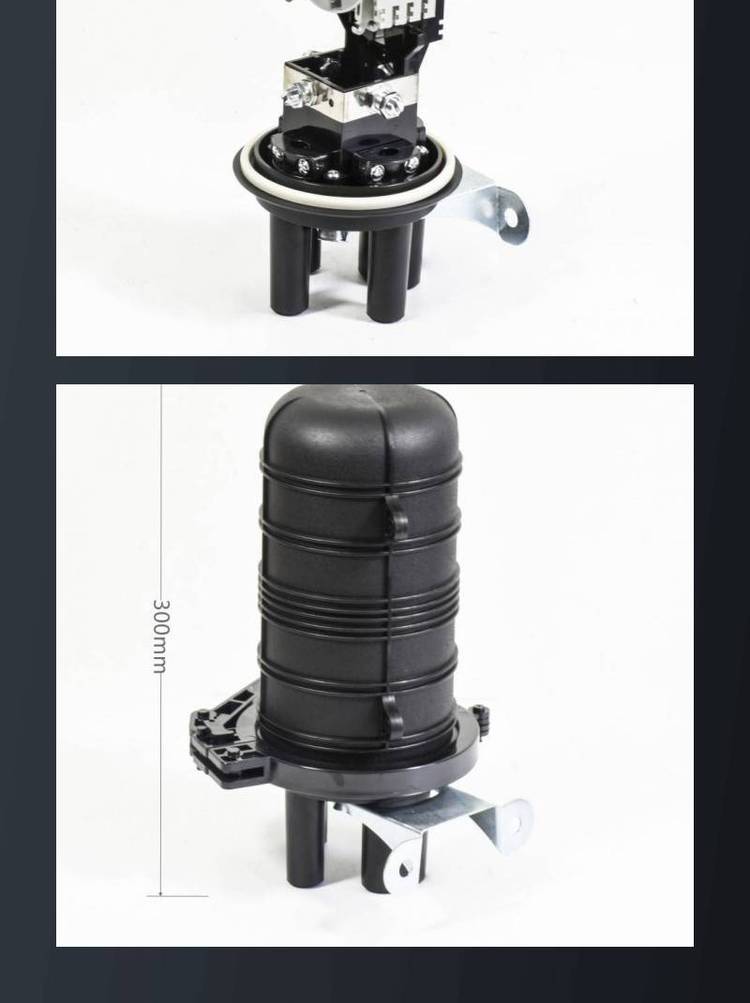 300mm