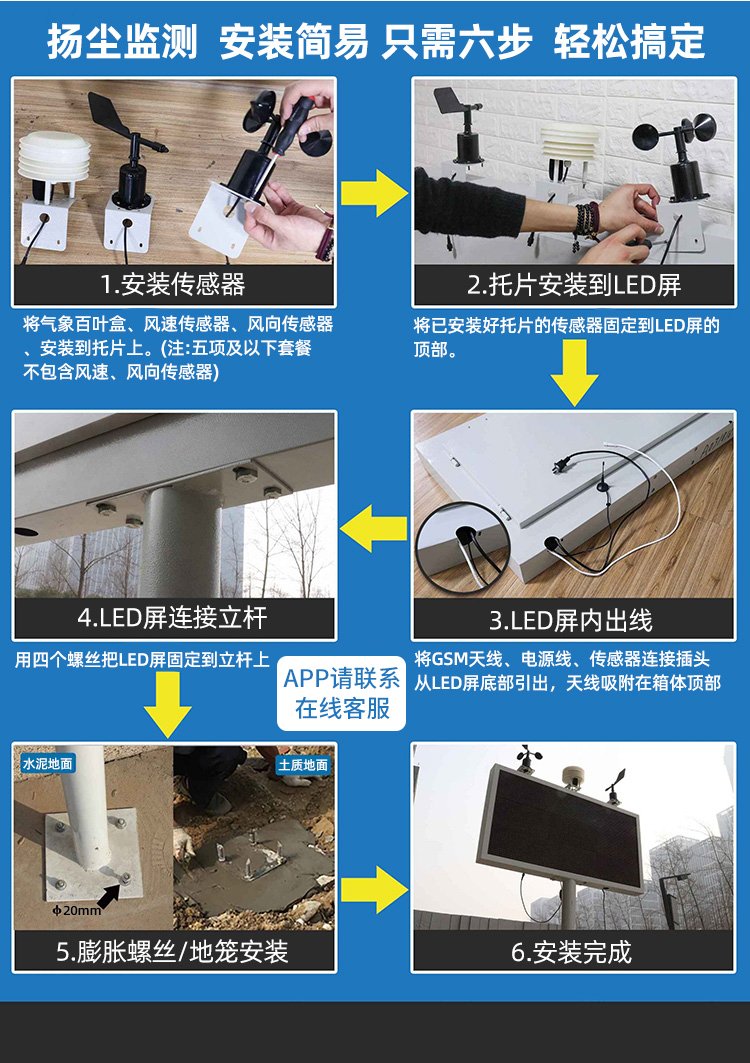 扬尘监测 安装简易 只需六步 轻松搞定

1.安装传感器

将气象百叶盒、风速传感器、风向传感器、安装到托片上。(注:五项及以下套餐不包含风速、风向传感器)

2.托片安装到LED屏

将已安装好托片的传感器固定到LED屏的顶部。

3.LED屏内出线

将GSM天线、电源线、传感器连接插头从LED屏底部引出，天线吸附在箱体顶部

4.LED屏连接立杆

用四个螺丝把LED屏固定到立杆上

APP请联系在线客服

水泥地面

土质地面

Φ20mm

5.膨胀螺丝/地笼安装

6.安装完成