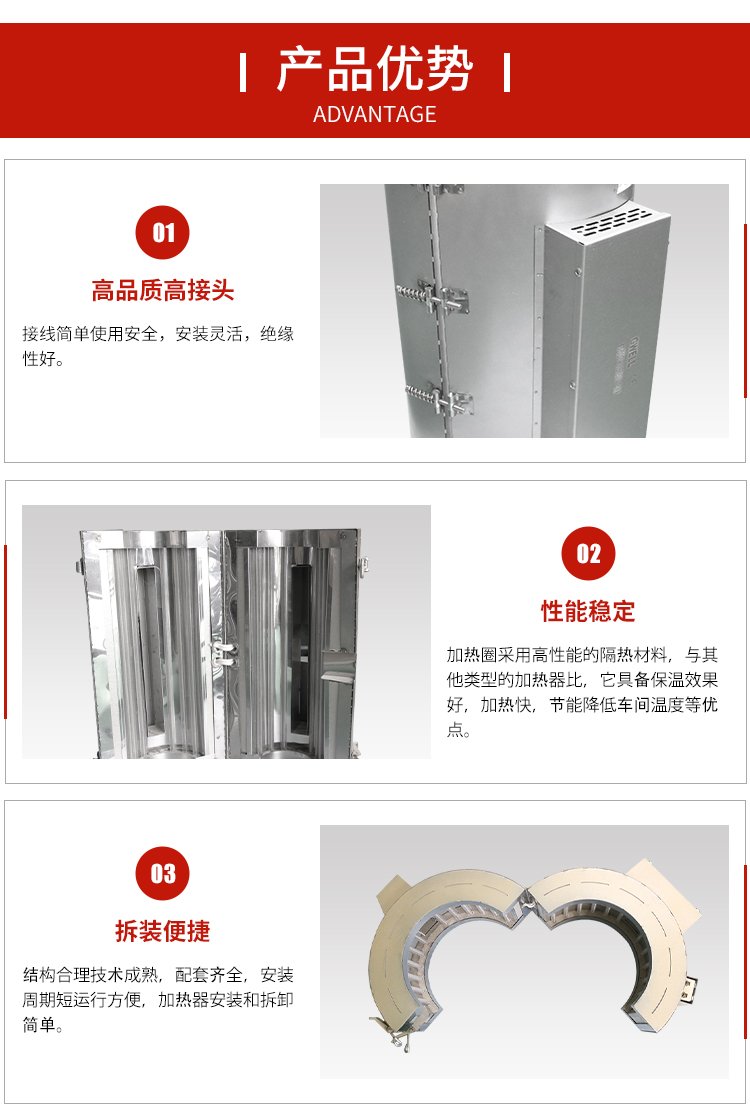 产品优势

ADVANTAGE

01

高品质高接头

接线简单使用安全，安装灵活，绝缘性好。

02

性能稳定

加热圈采用高性能的隔热材料，与其他类型的加热器比，它具备保温效果好，加热快，节能降低车间温度等优点。

03

拆装便捷

结构合理技术成熟，配套齐全，安装周期短运行方便，加热器安装和拆卸简单。