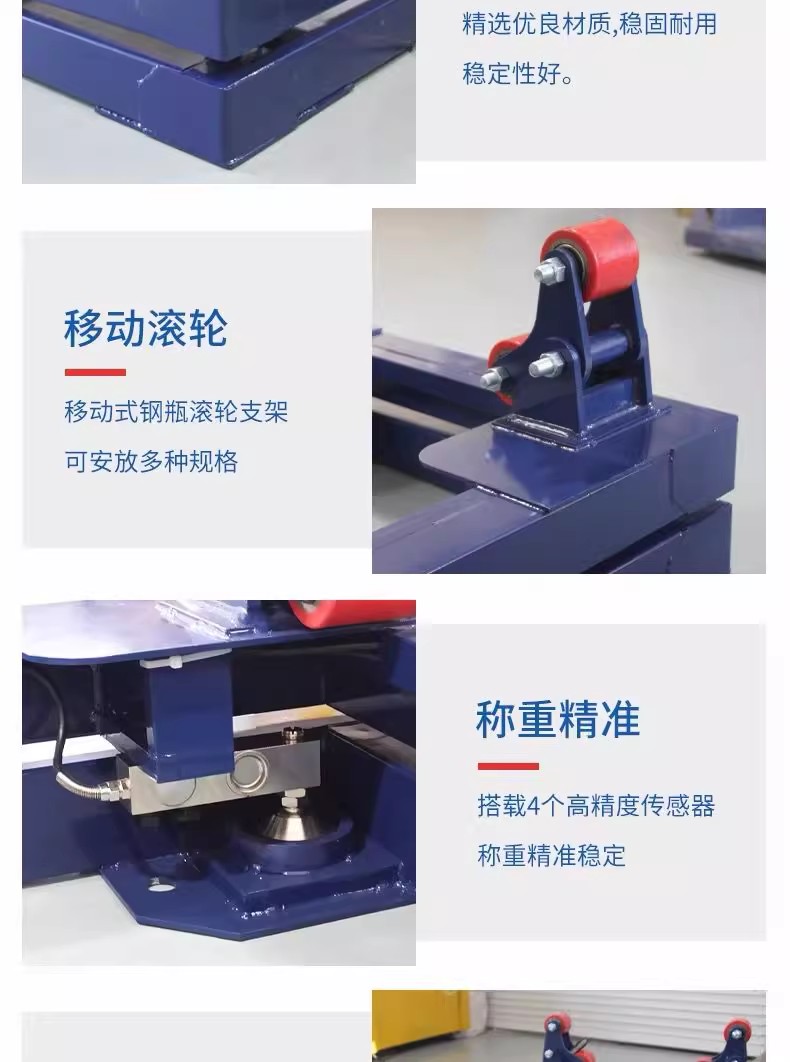 精选优良材质,稳固耐用
稳定性好。

移动滚轮

移动式钢瓶滚轮支架
可安放多种规格

称重精准

搭载4个高精度传感器
称重精准稳定