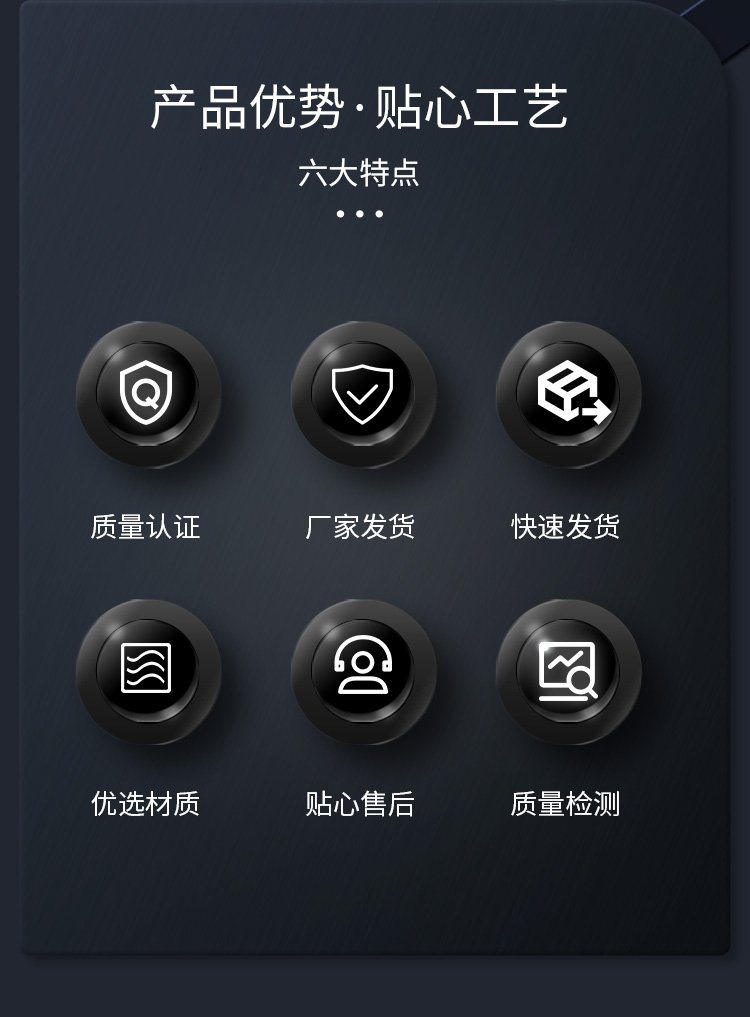 产品优势·贴心工艺

六大特点

质量认证 厂家发货 快速发货

优选材质 贴心售后 质量检测