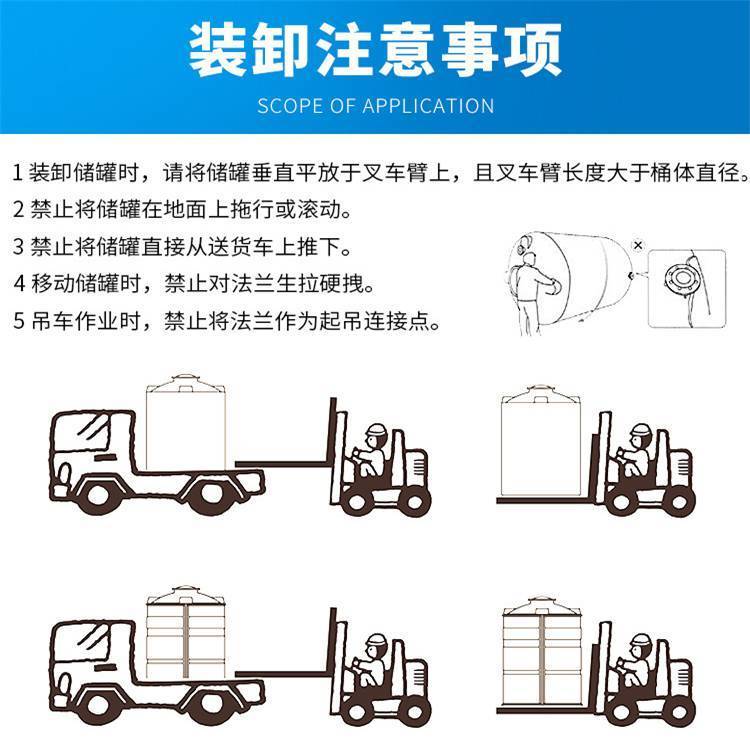 装卸注意事项

SCOPE OF APPLICATION

1 装卸储罐时，请将储罐垂直平放于叉车臂上，且叉车臂长度大于桶体直径。

2 禁止将储罐在地面上拖行或滚动。

3 禁止将储罐直接从送货车上推下。

4 移动储罐时，禁止对法兰生拉硬拽。

5 吊车作业时，禁止将法兰作为起吊连接点。