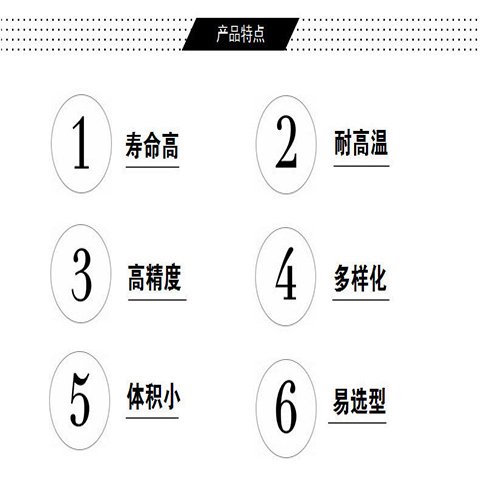 产品特点

1 寿命高

2 耐高温

3 高精度

4 多样化

5 体积小

6 易选型