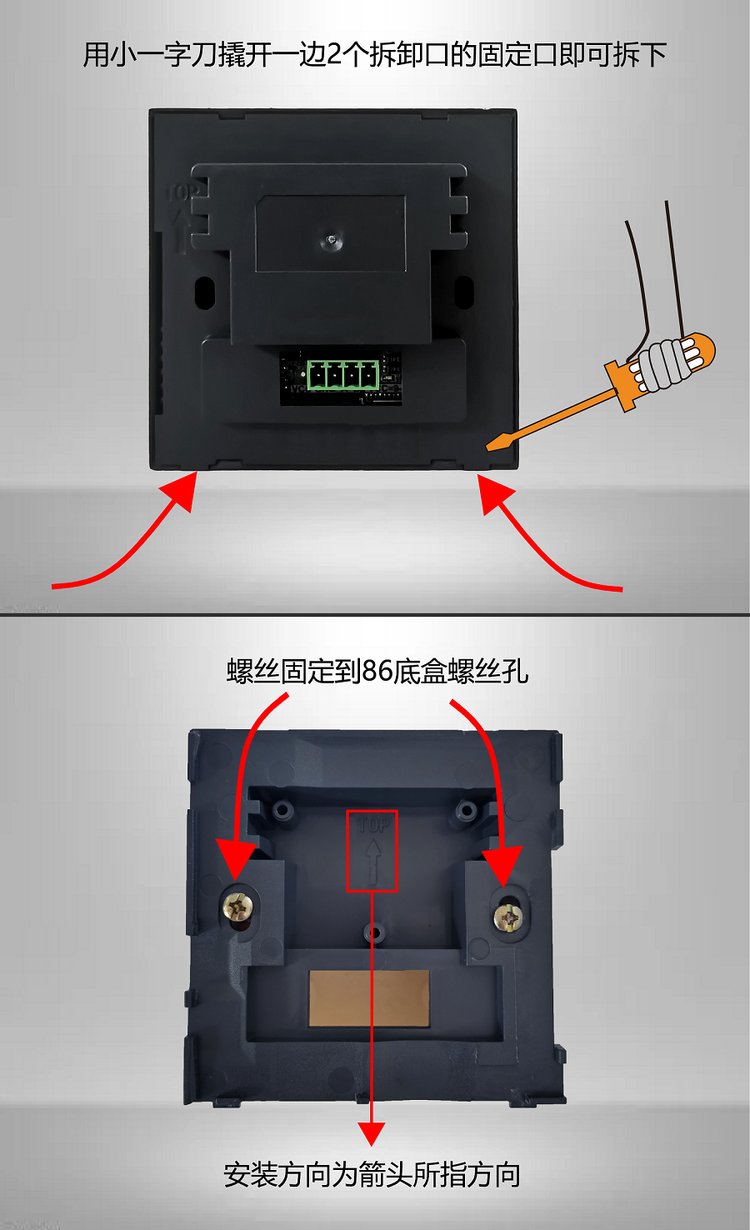 用小一字刀撬开一边2个拆卸口的固定口即可拆下

TOP

螺丝固定到86底盒螺丝孔

TOP

安装方向为箭头所指方向