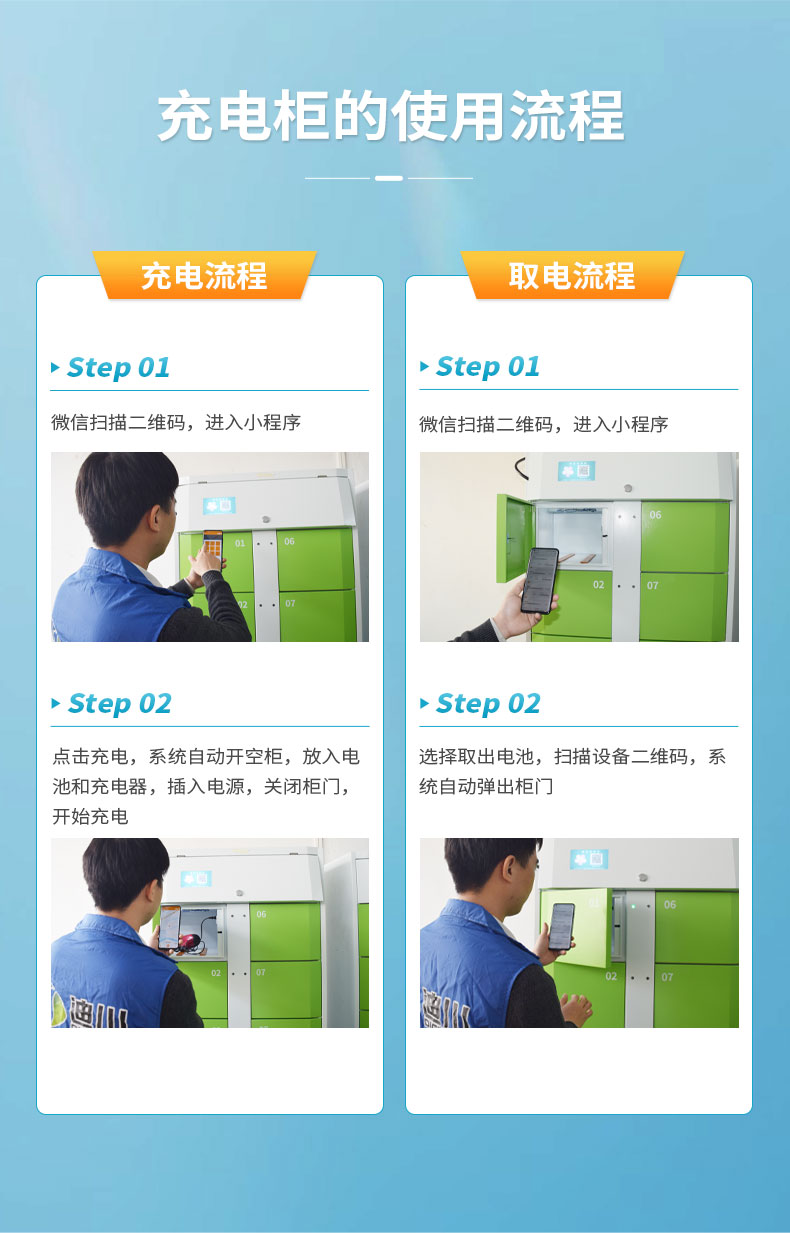 充电柜的使用流程

充电流程

Step 01

微信扫描二维码，进入小程序

01
06
02
07

Step 02

点击充电，系统自动开空柜，放入电池和充电器，插入电源，关闭柜门，开始充电

06
02
07

取电流程

Step 01

微信扫描二维码，进入小程序

06
02
07

Step 02

选择取出电池，扫描设备二维码，系统自动弹出柜门

01
06
02
07