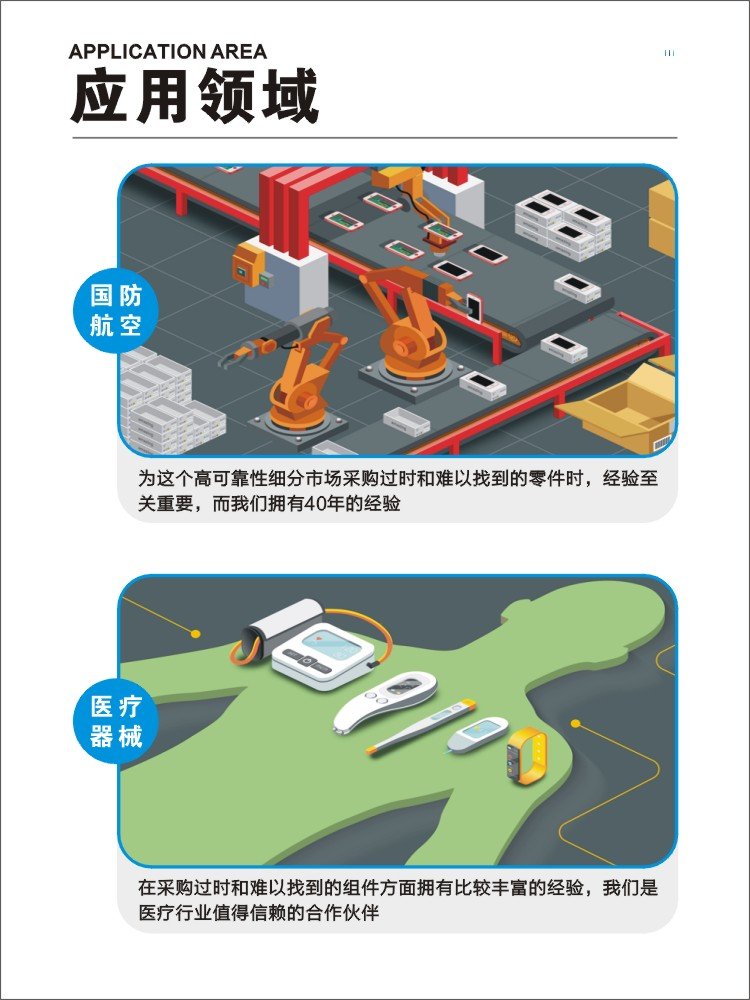 APPLICATION AREA
应用领域

国防航空

为这个高可靠性细分市场采购过时和难以找到的零件时，经验至关重要，而我们拥有40年的经验

医疗器械

在采购过时和难以找到的组件方面拥有比较丰富的经验，我们是医疗行业值得信赖的合作伙伴