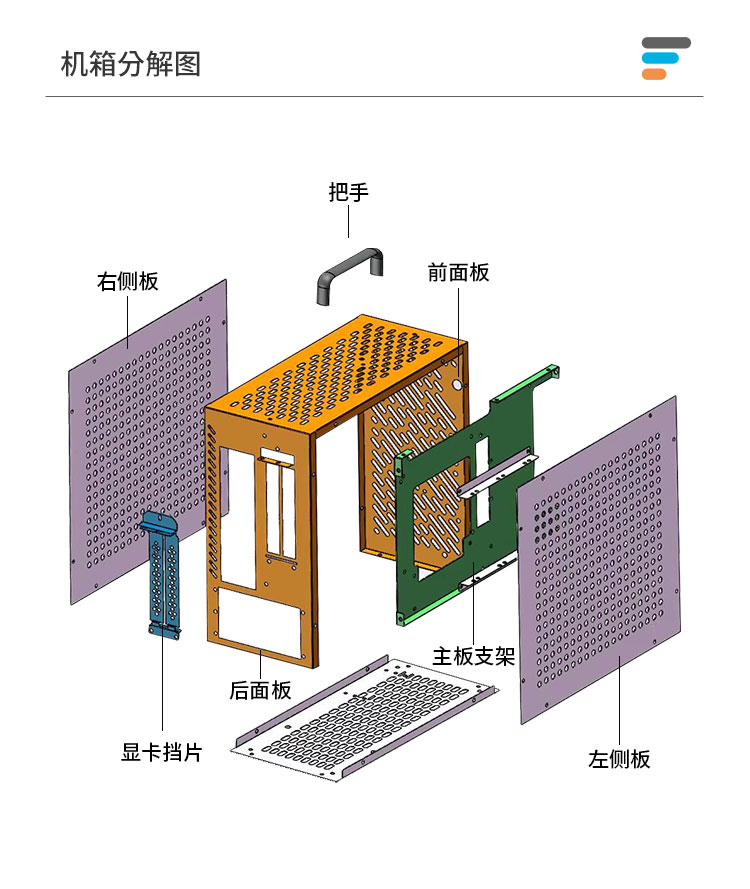 机箱分解图

把手

右侧板

前面板

主板支架

后面板

显卡挡片

左侧板