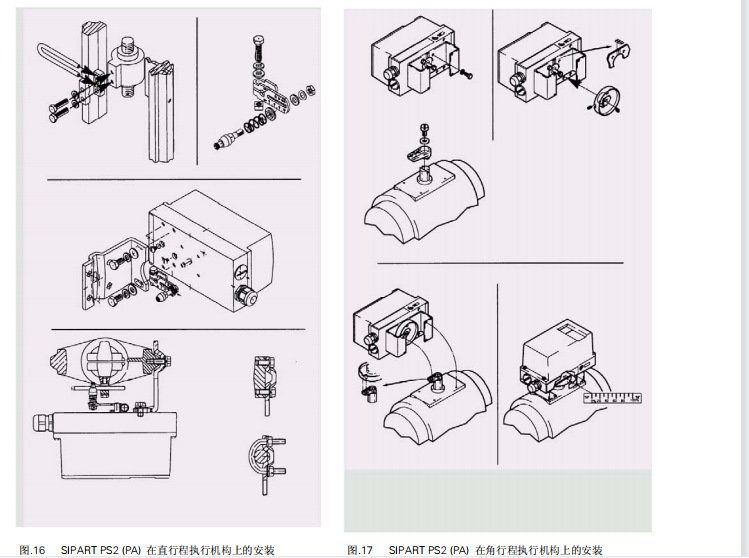 图.16 SIPART PS2 (PA) 在直行程执行机构上的安装

图.17 SIPART PS2 (PA) 在角行程执行机构上的安装