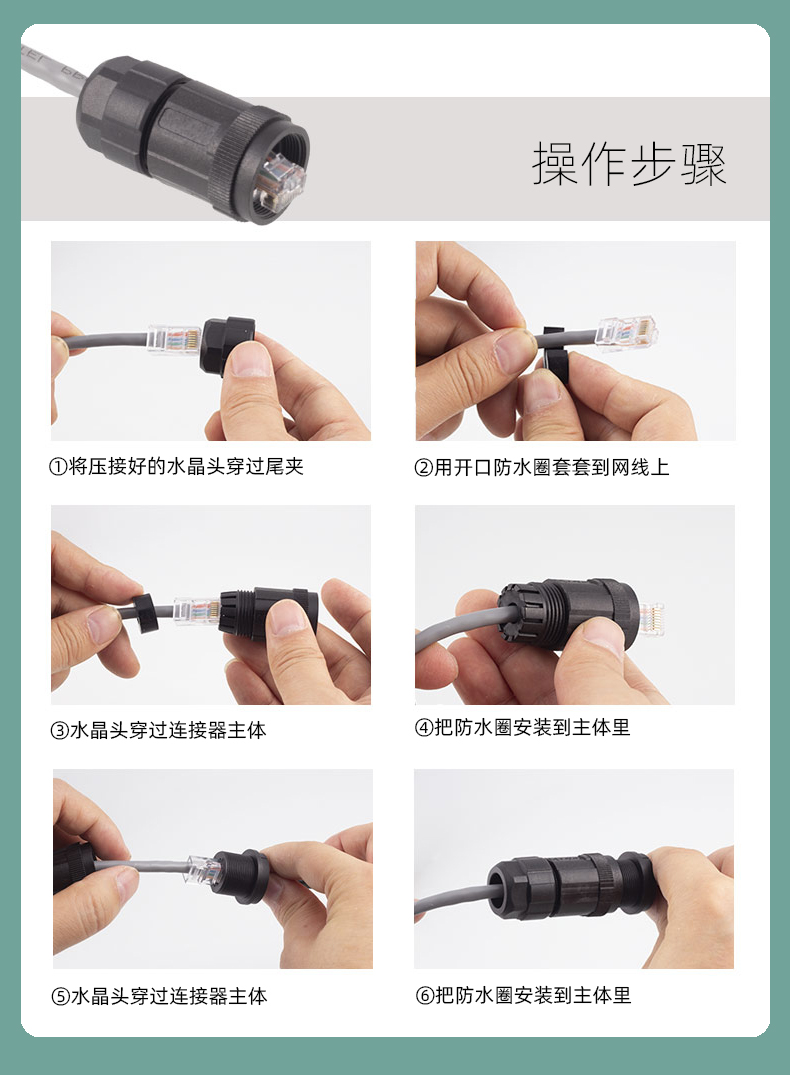 操作步骤

①将压接好的水晶头穿过尾夹

②用开口防水圈套套到网线上

③水晶头穿过连接器主体

④把防水圈安装到主体里

⑤水晶头穿过连接器主体

⑥把防水圈安装到主体里