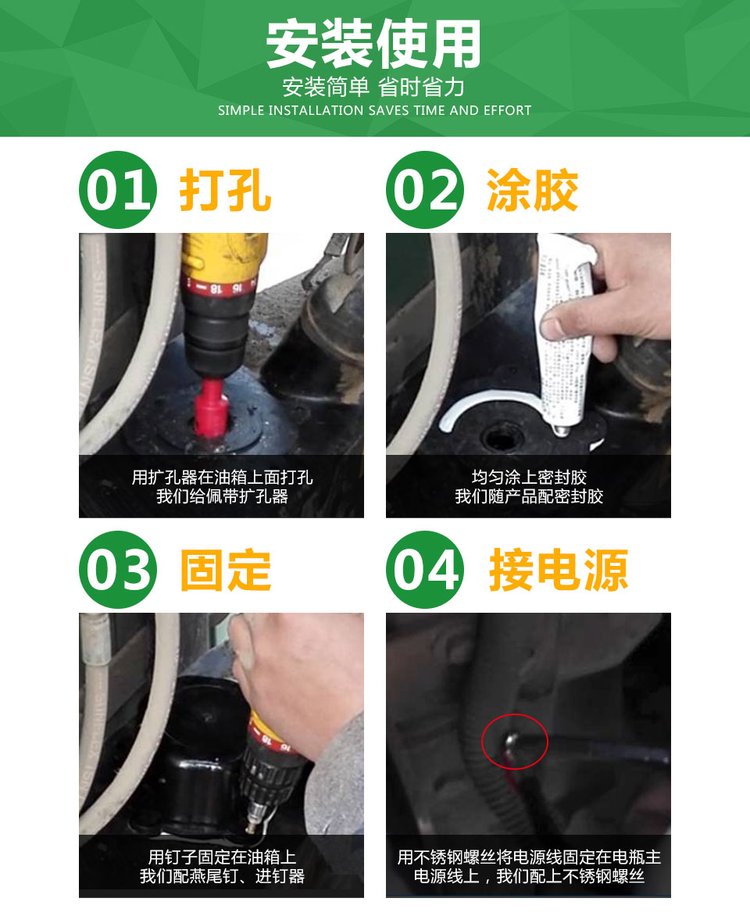 安装使用
安装简单 省时省力
SIMPLE INSTALLATION SAVES TIME AND EFFORT

01 打孔
用扩孔器在油箱上面打孔
我们给佩带扩孔器

02 涂胶
均匀涂上密封胶
我们随产品配密封胶

03 固定
用钉子固定在油箱上
我们配燕尾钉、进钉器

04 接电源
用不锈钢螺丝将电源线固定在电瓶主电源线上，我们配上不锈钢螺丝