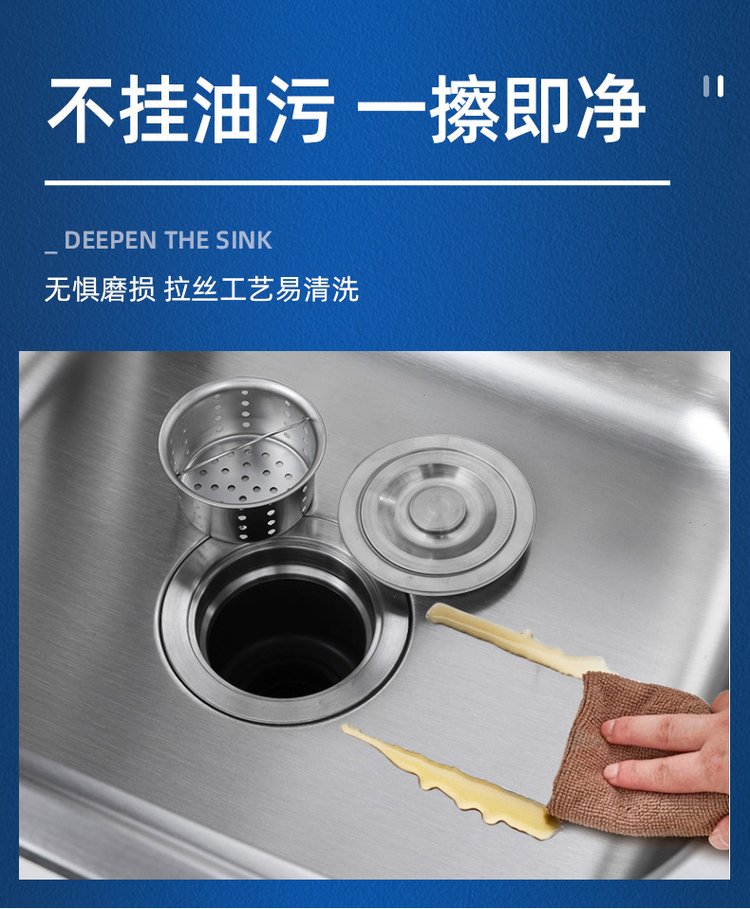 不挂油污 一擦即净

_ DEEPEN THE SINK

无惧磨损 拉丝工艺易清洗