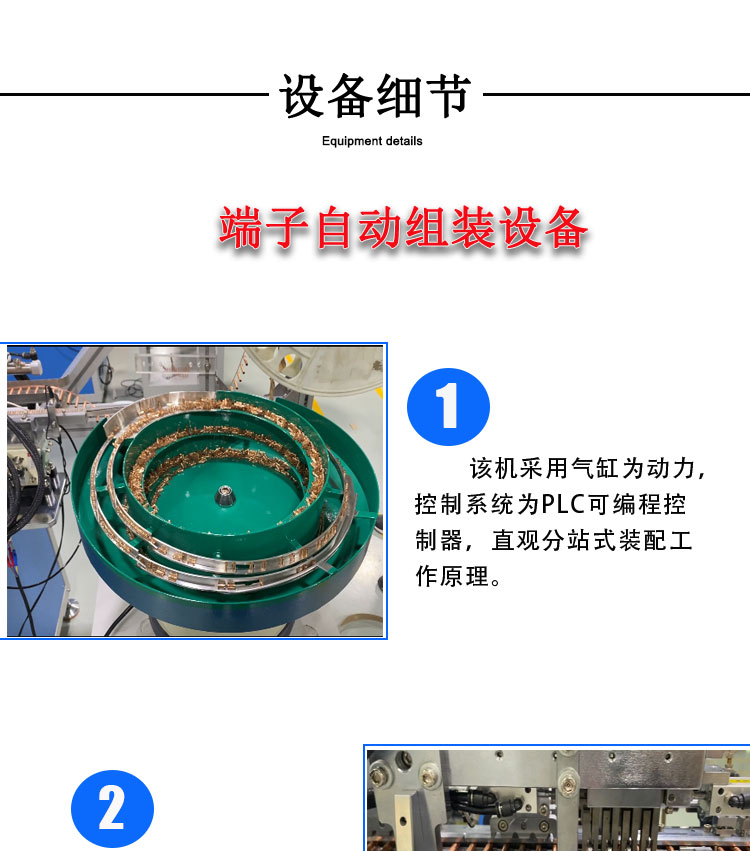 设备细节

Equipment details

端子自动组装设备

1

该机采用气缸为动力，控制系统为PLC可编程控制器，直观分站式装配工作原理。

2