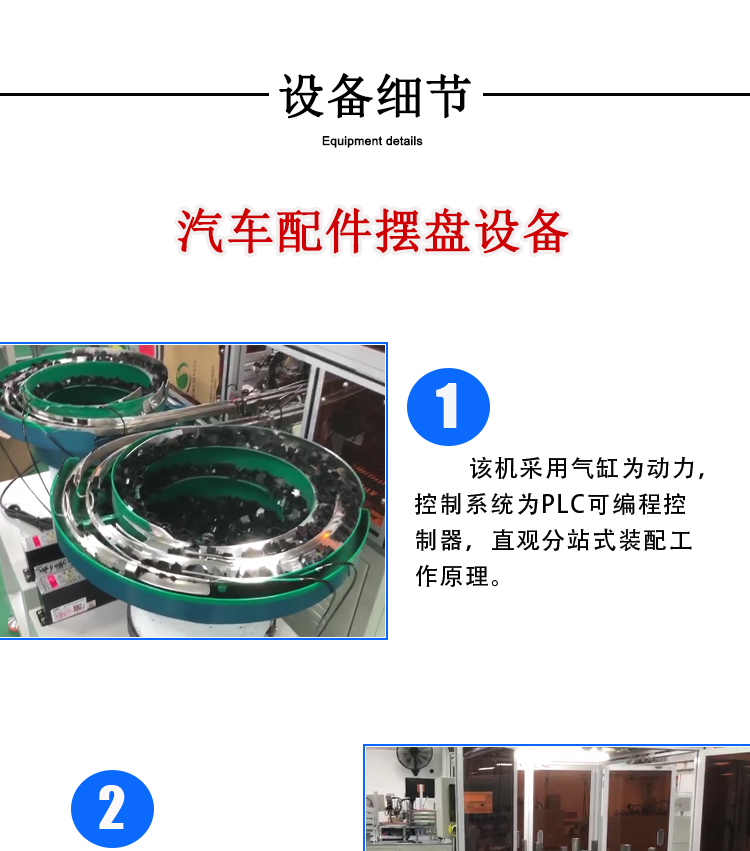 设备细节

Equipment details

汽车配件摆盘设备

1

该机采用气缸为动力，控制系统为PLC可编程控制器，直观分站式装配工作原理。

2