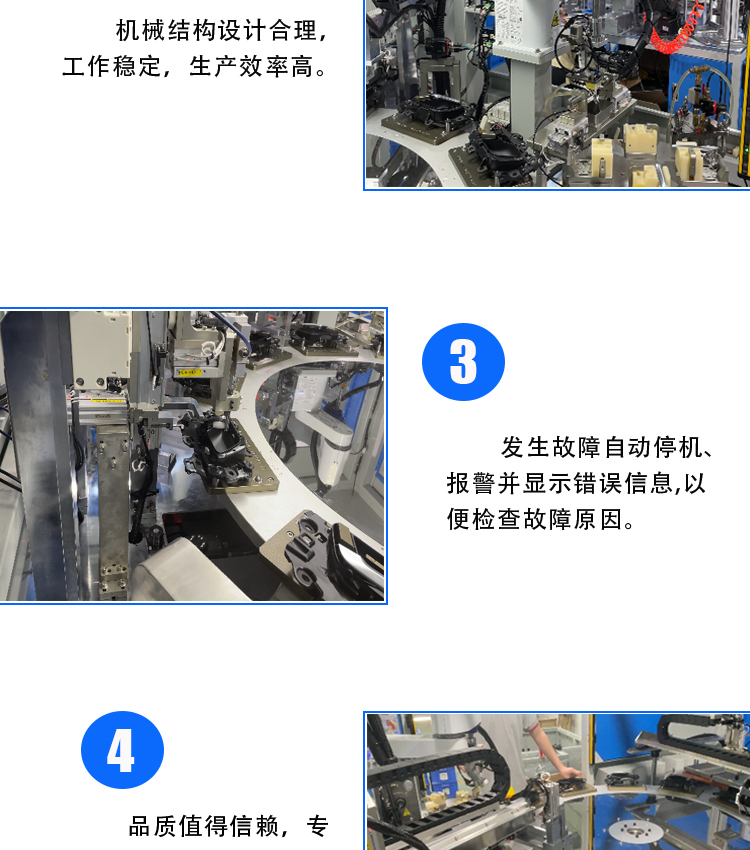 机械结构设计合理，工作稳定，生产效率高。

3

发生故障自动停机、报警并显示错误信息,以便检查故障原因。

4

品质值得信赖，专