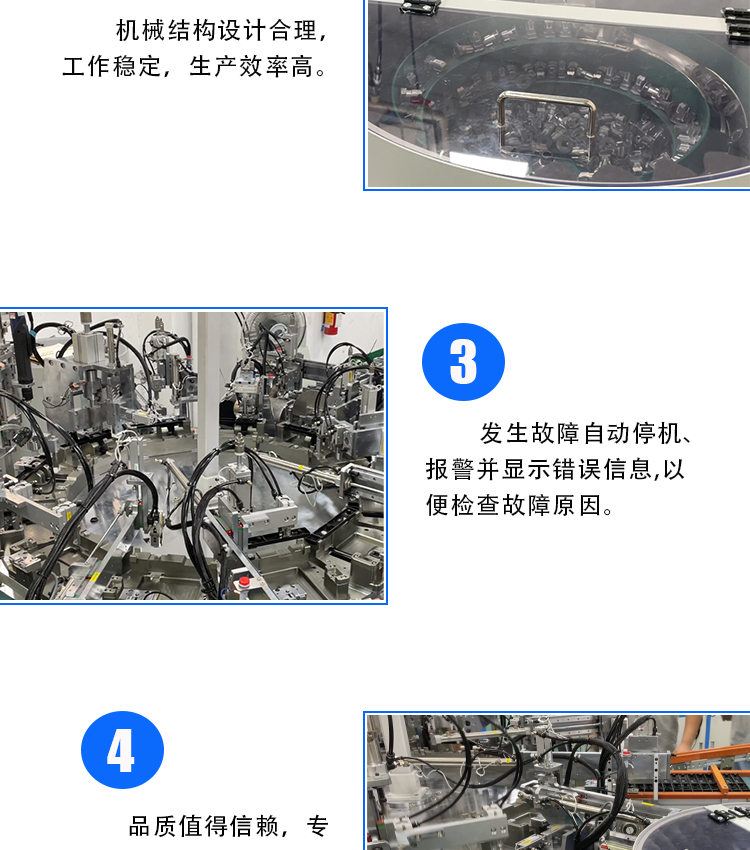 机械结构设计合理，工作稳定，生产效率高。

3

发生故障自动停机、报警并显示错误信息,以便检查故障原因。

4

品质值得信赖，专