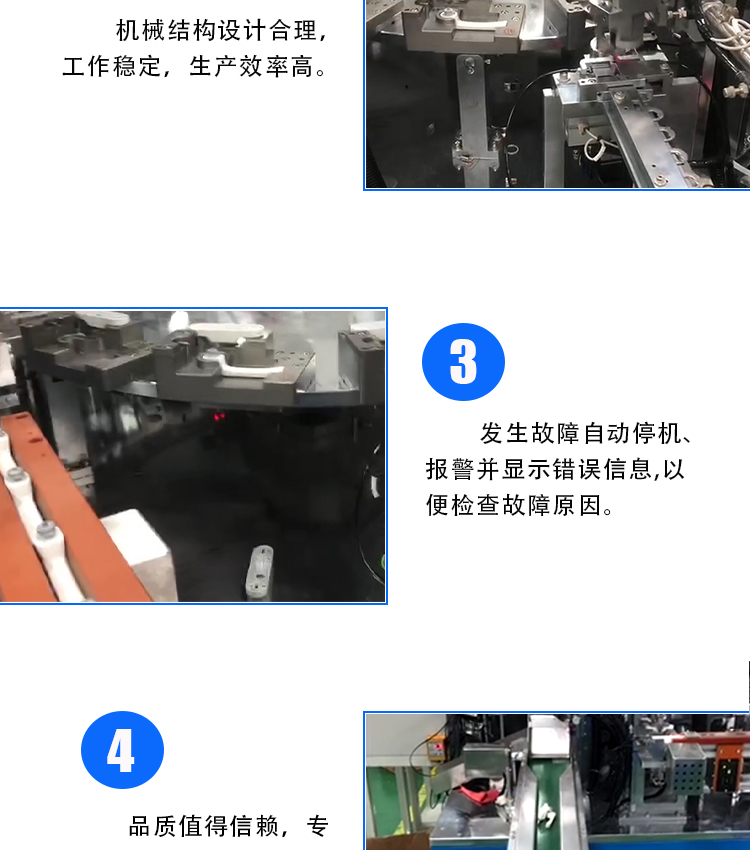 机械结构设计合理，工作稳定，生产效率高。

3

发生故障自动停机、报警并显示错误信息,以便检查故障原因。

4

品质值得信赖，专