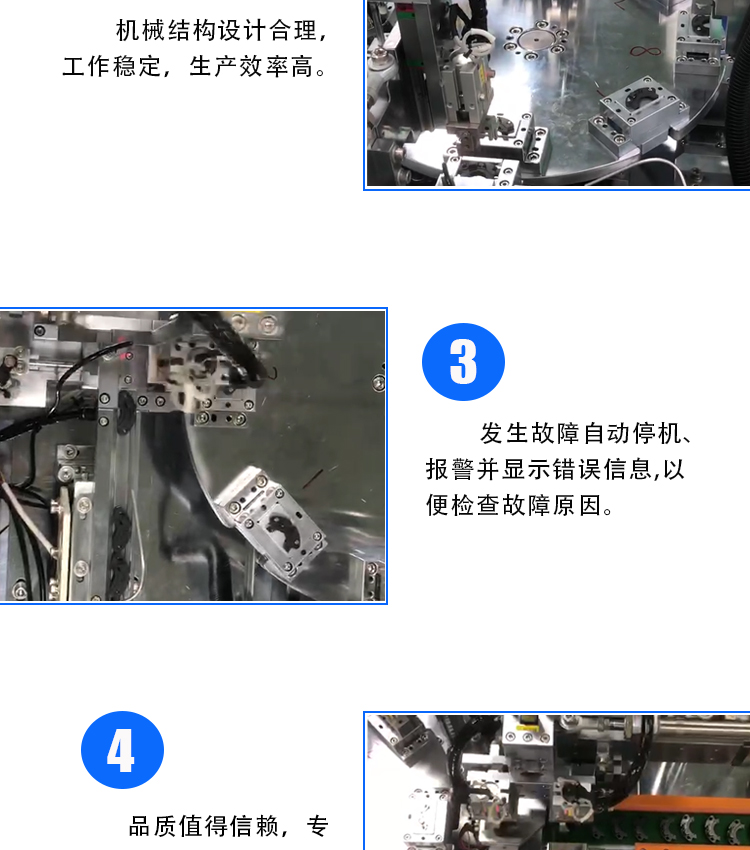 机械结构设计合理，工作稳定，生产效率高。

3

发生故障自动停机、报警并显示错误信息,以便检查故障原因。

4

品质值得信赖，专