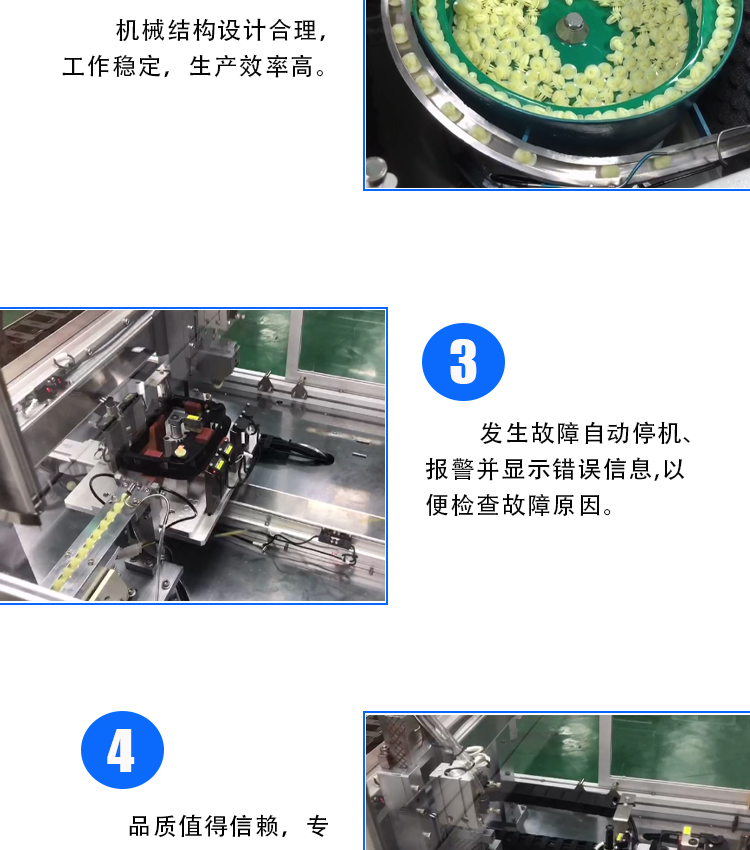 机械结构设计合理，工作稳定，生产效率高。

3

发生故障自动停机、报警并显示错误信息,以便检查故障原因。

4

品质值得信赖，专