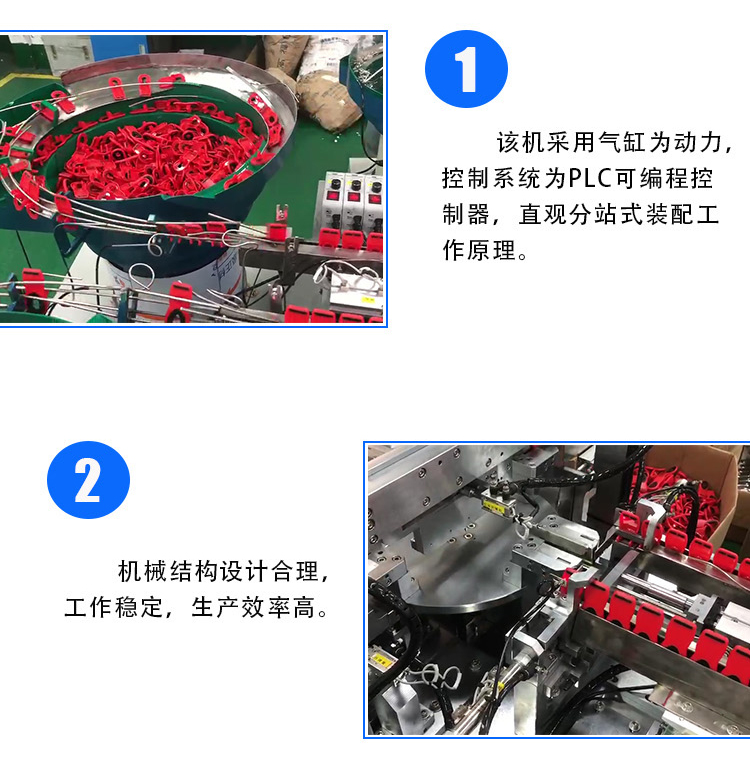 1

该机采用气缸为动力，控制系统为PLC可编程控制器，直观分站式装配工作原理。

2

机械结构设计合理，工作稳定，生产效率高。