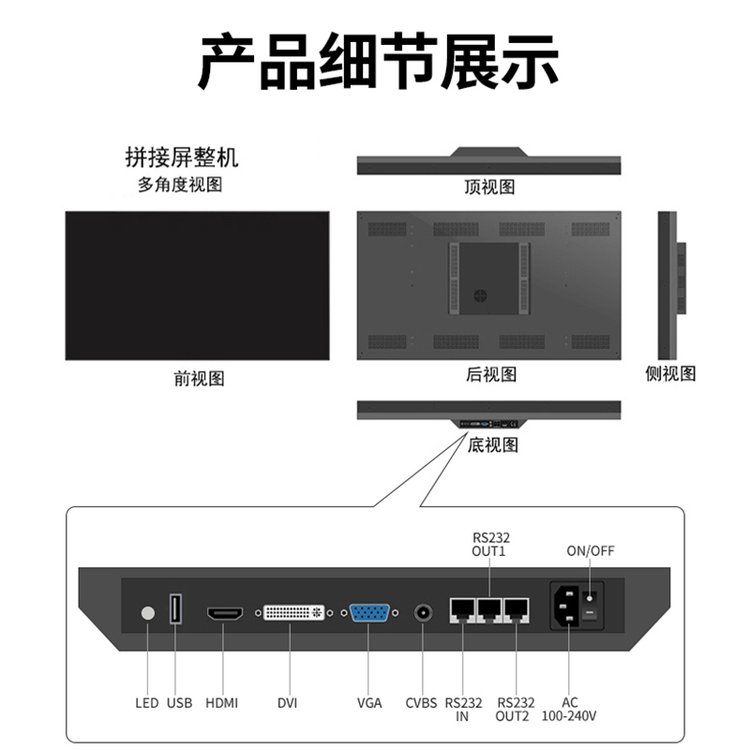 产品细节展示

拼接屏整机
多角度视图

顶视图

前视图

后视图

侧视图

底视图

RS232
OUT1

ON/OFF

LED USB HDMI DVI VGA CVBS RS232 IN RS232 OUT2 AC 100-240V