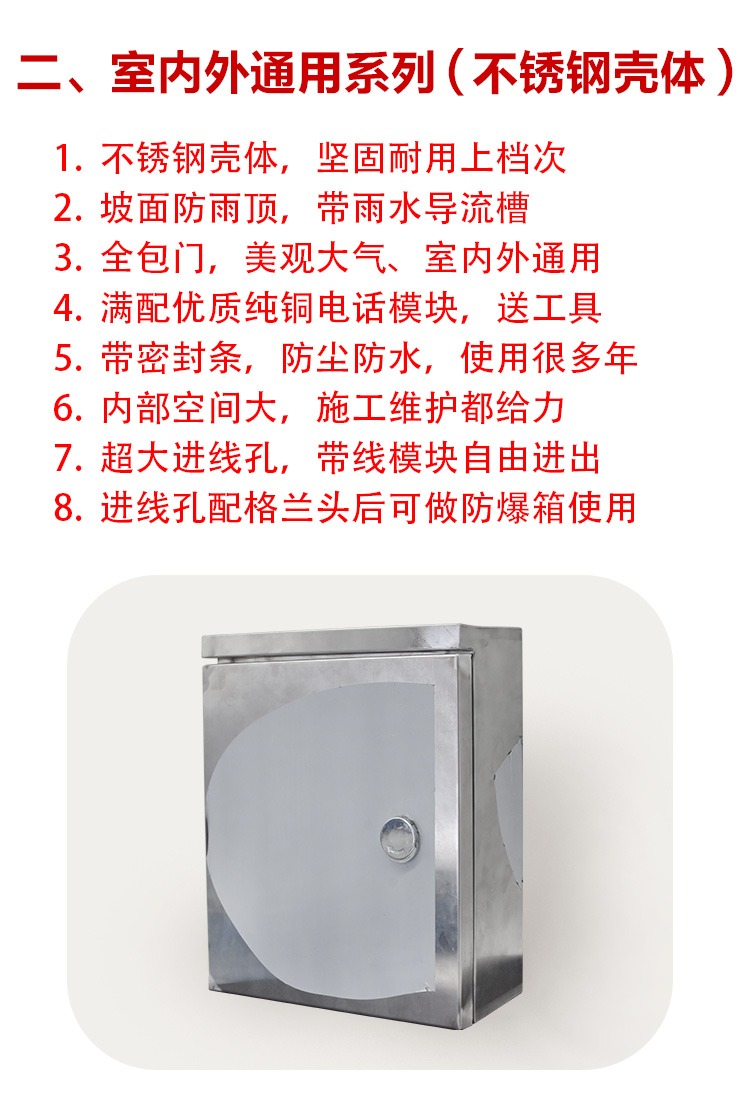 二、室内外通用系列（不锈钢壳体）

1. 不锈钢壳体，坚固耐用上档次
2. 坡面防雨顶，带雨水导流槽
3. 全包门，美观大气、室内外通用
4. 满配优质纯铜电话模块，送工具
5. 带密封条，防尘防水，使用很多年
6. 内部空间大，施工维护都给力
7. 超大进线孔，带线模块自由进出
8. 进线孔配格兰头后可做防爆箱使用