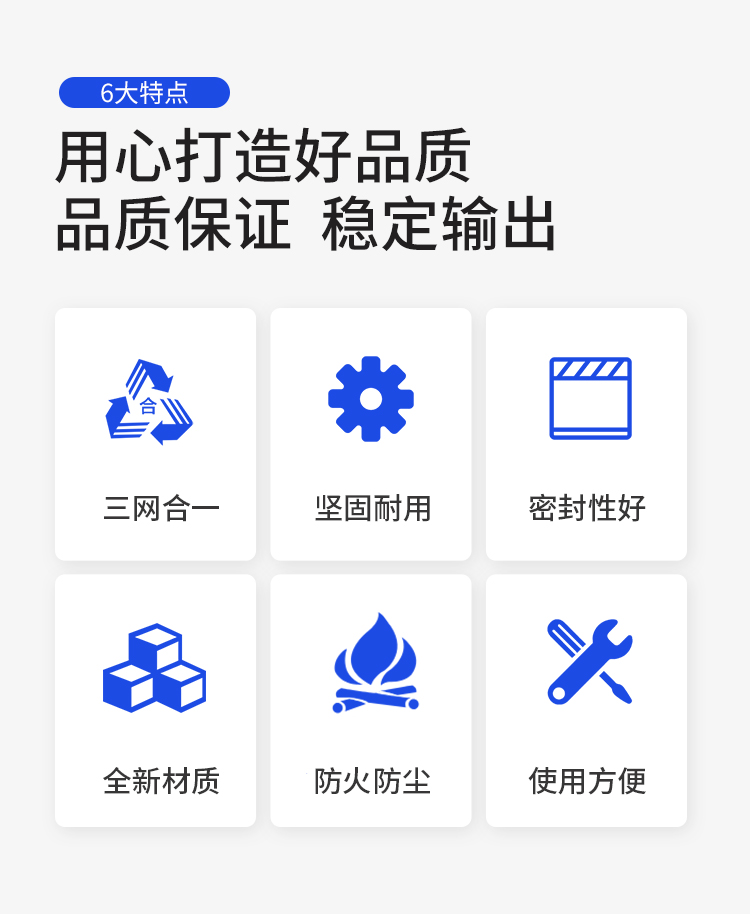 6大特点

用心打造好品质
品质保证 稳定输出

合

三网合一

坚固耐用

密封性好

全新材质

防火防尘

使用方便