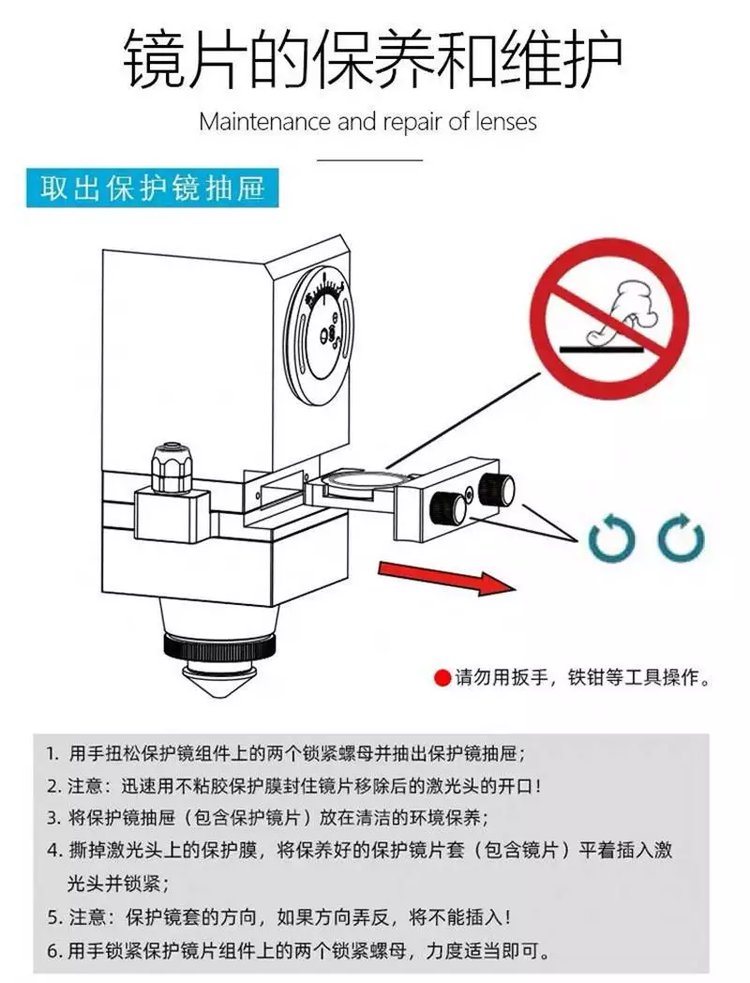 镜片的保养和维护

Maintenance and repair of lenses

取出保护镜抽屉

请勿用扳手，铁钳等工具操作。

1. 用手扭松保护镜组件上的两个锁紧螺母并抽出保护镜抽屉；
2. 注意：迅速用不粘胶保护膜封住镜片移除后的激光头的开口！
3. 将保护镜抽屉（包含保护镜片）放在清洁的环境保养；
4. 撕掉激光头上的保护膜，将保养好的保护镜片套（包含镜片）平着插入激光头并锁紧；
5. 注意：保护镜套的方向，如果方向弄反，将不能插入！
6. 用手锁紧保护镜片组件上的两个锁紧螺母，力度适当即可。