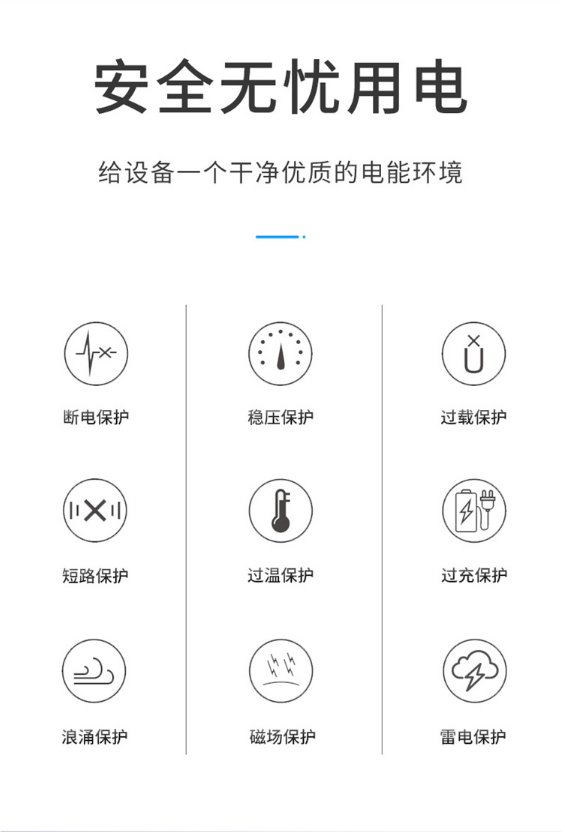 安全无忧用电

给设备一个干净优质的电能环境

断电保护

短路保护

浪涌保护

稳压保护

过温保护

磁场保护

过载保护

过充保护

雷电保护