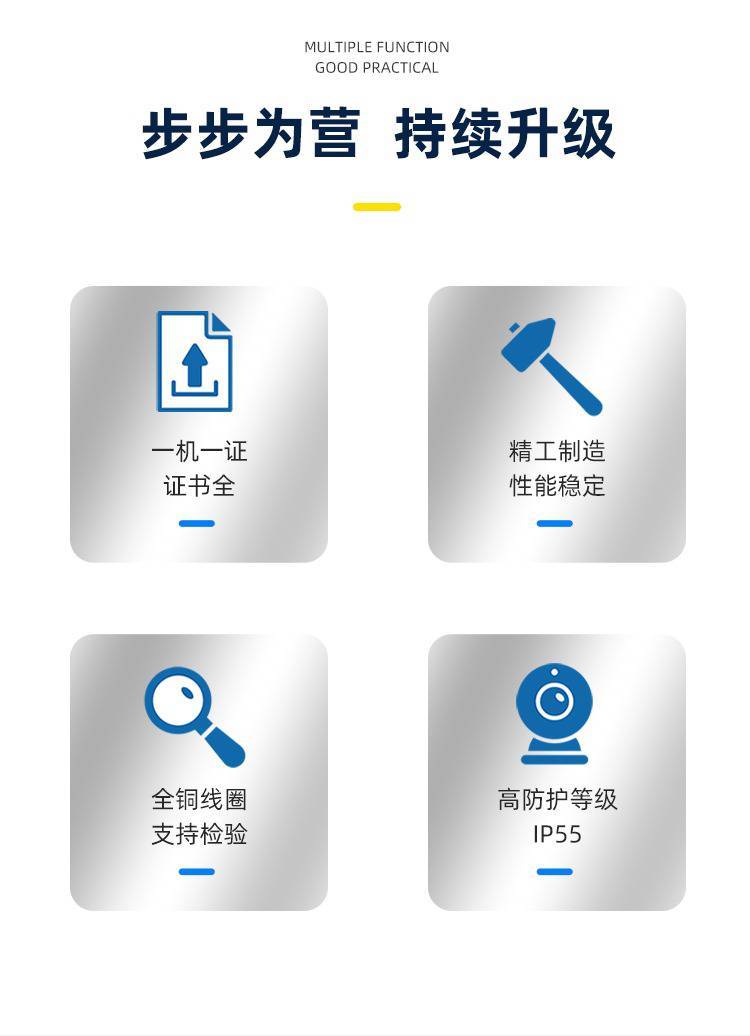 MULTIPLE FUNCTION
GOOD PRACTICAL

步步为营 持续升级

一机一证
证书全

精工制造
性能稳定

全铜线圈
支持检验

高防护等级
IP55