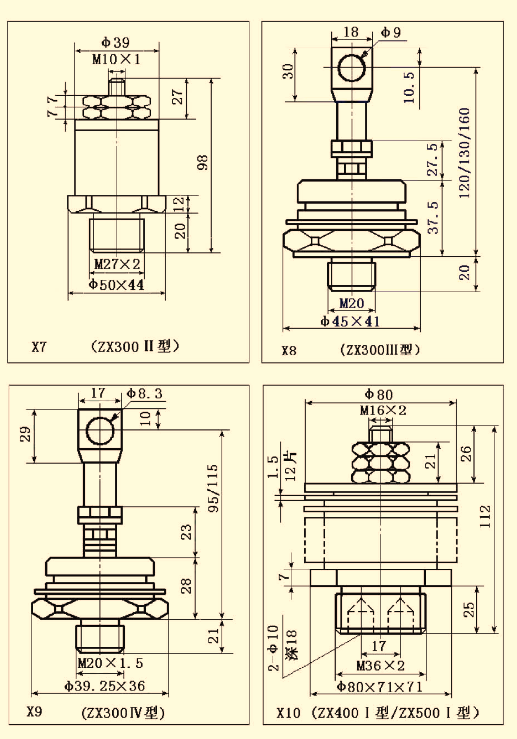 Φ39
M10×1
7
7
27
98
12
20
M27×2
Φ50×44
X7 (ZX300 II 型)

18
Φ9
30
10.5
27.5
120/130/160
37.5
20
M20
Φ45×41
X8 (ZX300III型)

17
Φ8.3
29
10
95/115
23
28
21
M20×1.5
Φ39.25×36
X9 (ZX300IV型)

Φ80
M16×2
1.5
12片
21
26
112
7
25
2-Φ10
深18
17
M36×2
Φ80×71×71
X10 (ZX400 I 型/ZX500 I 型)