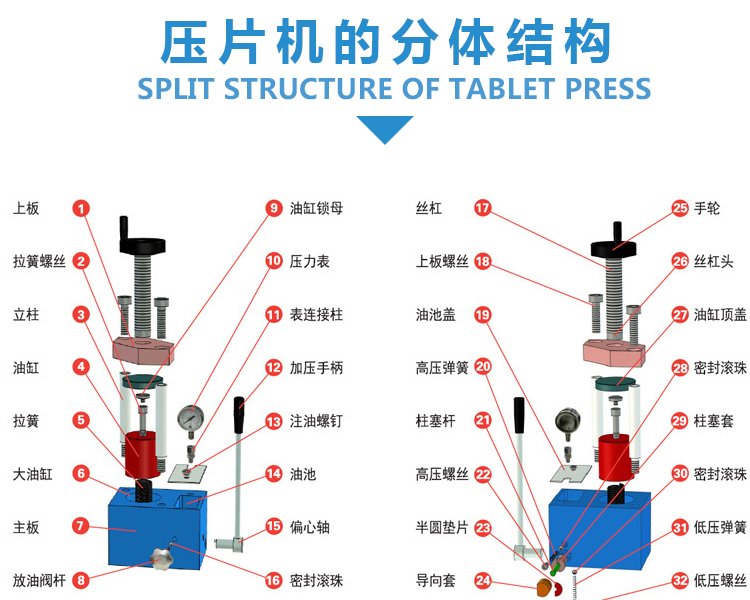 压片机的分体结构
SPLIT STRUCTURE OF TABLET PRESS

上板 1
拉簧螺丝 2
立柱 3
油缸 4
拉簧 5
大油缸 6
主板 7
放油阀杆 8

9 油缸锁母
10 压力表
11 表连接柱
12 加压手柄
13 注油螺钉
14 油池
15 偏心轴
16 密封滚珠

丝杠 17
上板螺丝 18
油池盖 19
高压弹簧 20
柱塞杆 21
高压螺丝 22
半圆垫片 23
导向套 24

25 手轮
26 丝杠头
27 油缸顶盖
28 密封滚珠
29 柱塞套
30 密封滚珠
31 低压弹簧
32 低压螺丝