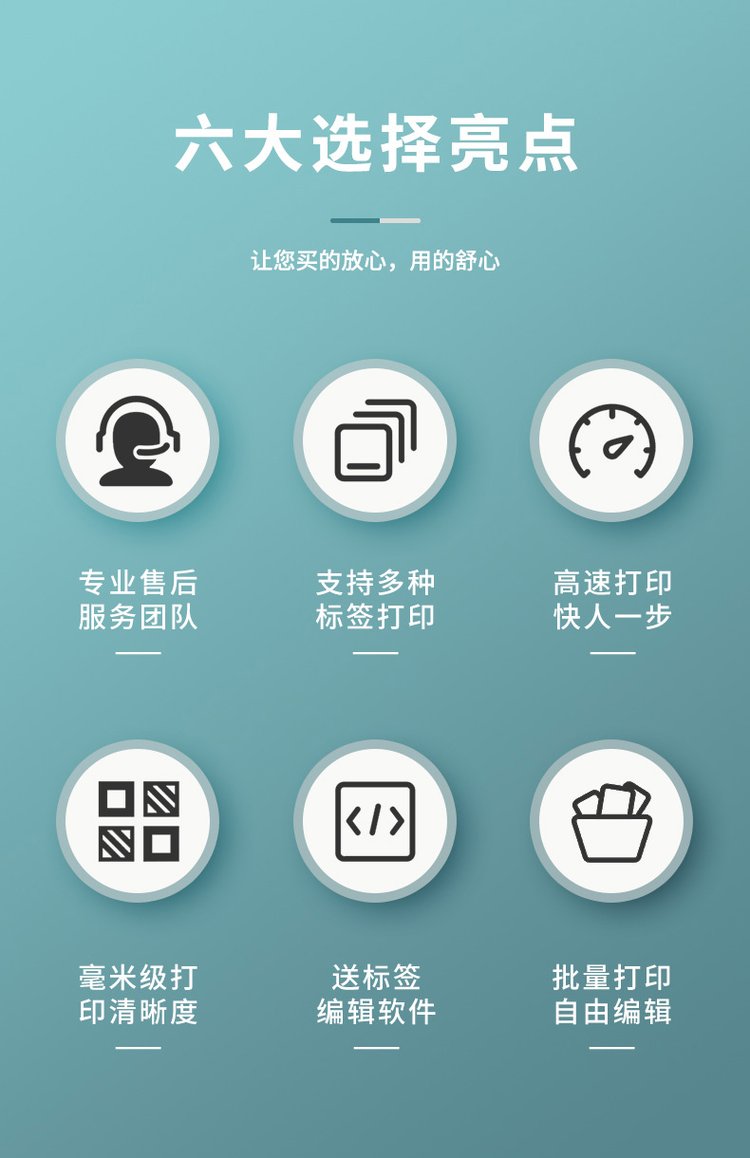 六大选择亮点

让您买的放心，用的舒心

专业售后
服务团队

支持多种
标签打印

高速打印
快人一步

毫米级打
印清晰度

送标签
编辑软件

批量打印
自由编辑