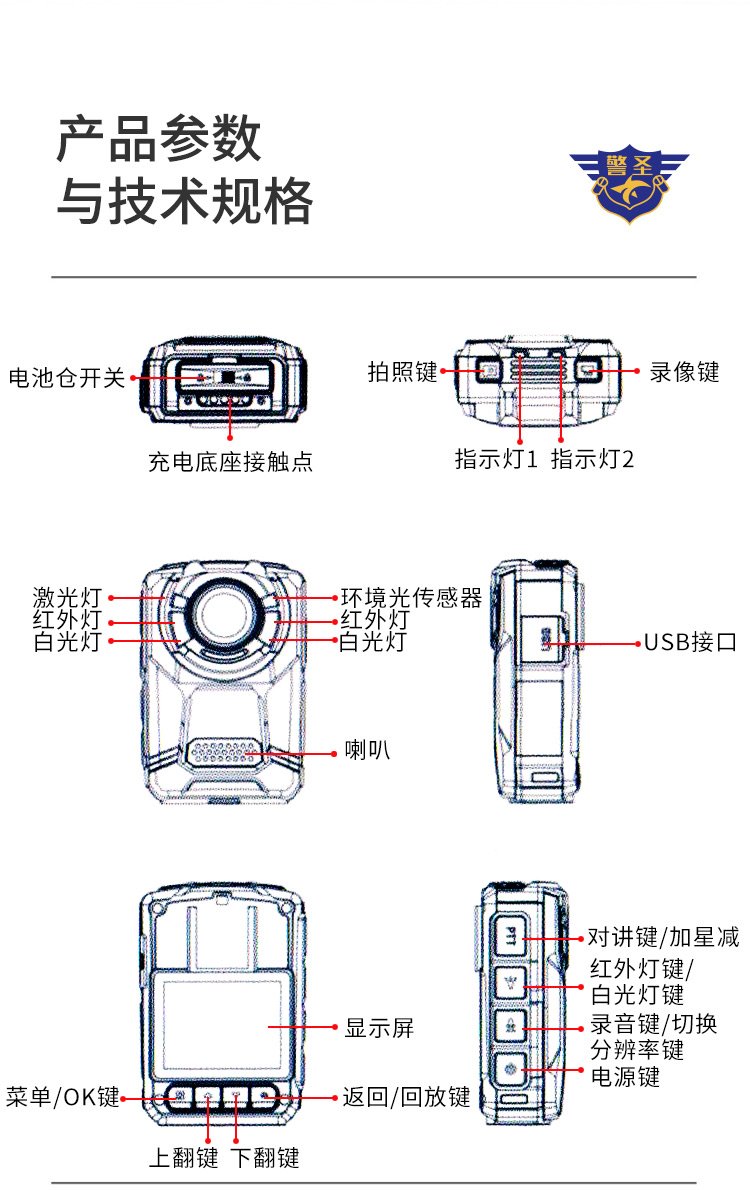 产品参数
与技术规格

警圣

电池仓开关
充电底座接触点

拍照键
录像键
指示灯1
指示灯2

激光灯
红外灯
白光灯
环境光传感器
红外灯
白光灯
喇叭

USB接口

显示屏
菜单/OK键
返回/回放键
上翻键
下翻键

PTT
对讲键/加星减
红外灯键/
白光灯键
录音键/切换
分辨率键
电源键