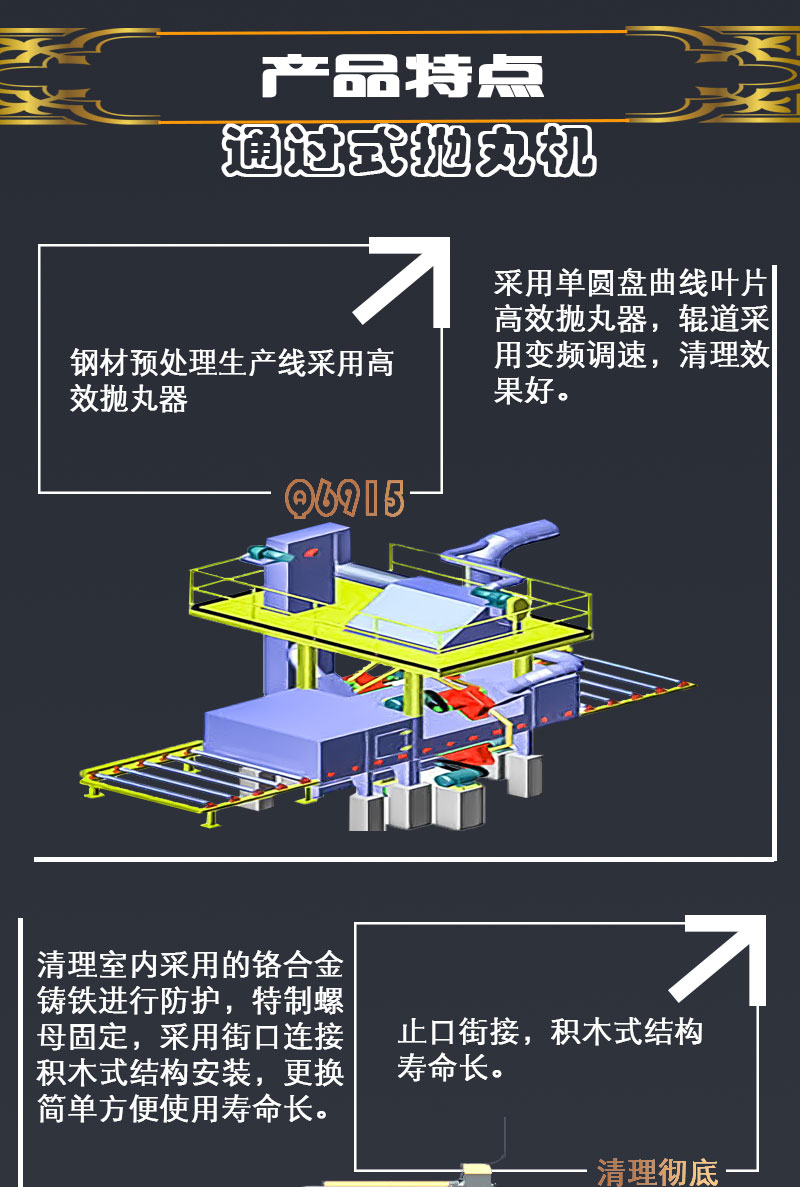 产品特点

通过式抛丸机

钢材预处理生产线采用高效抛丸器

采用单圆盘曲线叶片高效抛丸器，辊道采用变频调速，清理效果好。

Q6915

清理室内采用的铬合金铸铁进行防护，特制螺母固定，采用街口连接积木式结构安装，更换简单方便使用寿命长。

止口街接，积木式结构寿命长。

清理彻底