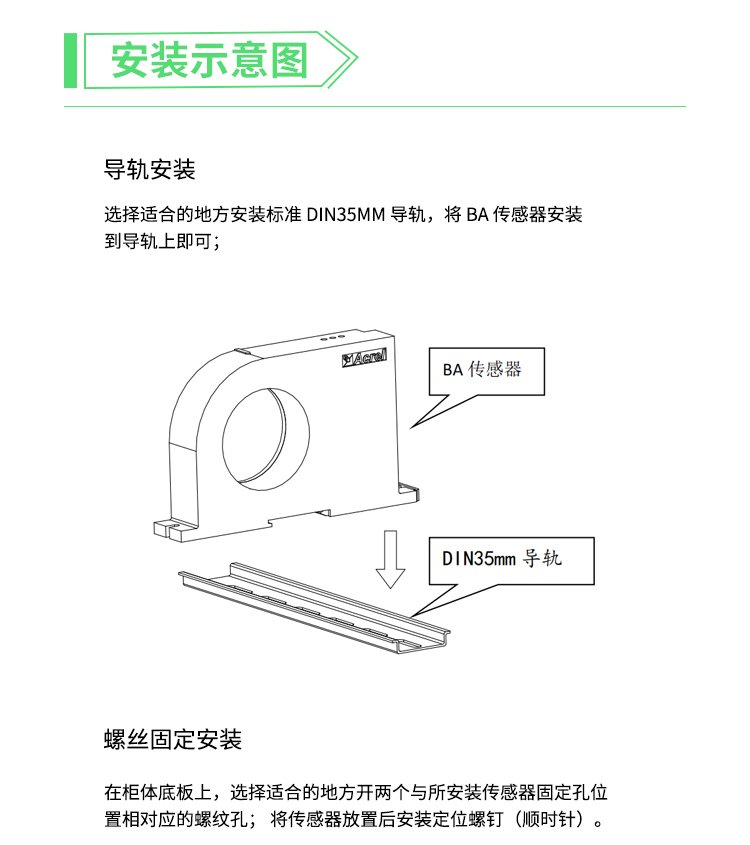 安装示意图

导轨安装

选择适合的地方安装标准 DIN35MM 导轨，将 BA 传感器安装到导轨上即可；

Acrel

BA 传感器

DIN35mm 导轨

螺丝固定安装

在柜体底板上，选择适合的地方开两个与所安装传感器固定孔位置相对应的螺纹孔；将传感器放置后安装定位螺钉（顺时针）。